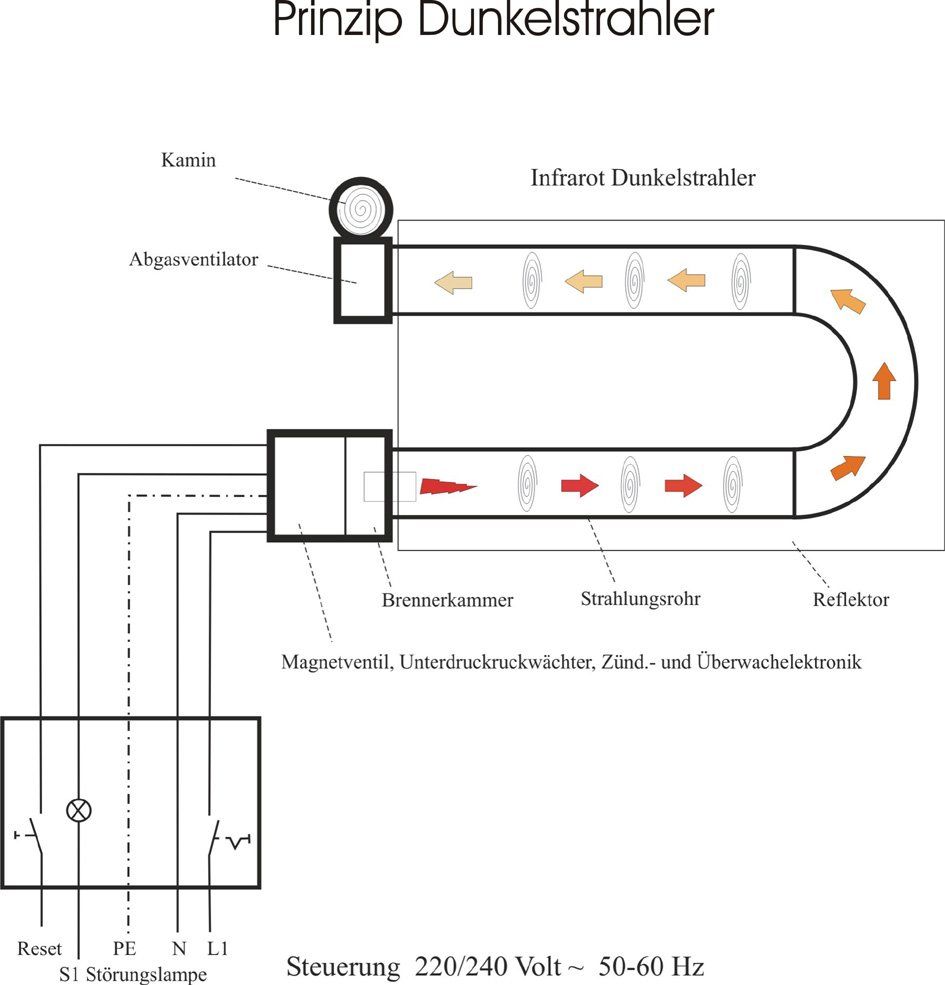 Prinzip Dunkelstrahler

Kamin

Infrarot Dunkelstrahler

Abgasventilator

Brennerkammer

Strahlungsrohr

Reflektor

Magnetventil, Unterdruckruckwächter, Zünd.- und Überwachelektronik

Reset

PE

N

L1

S1 Störungslampe

Steuerung 220/240 Volt ~ 50-60 Hz