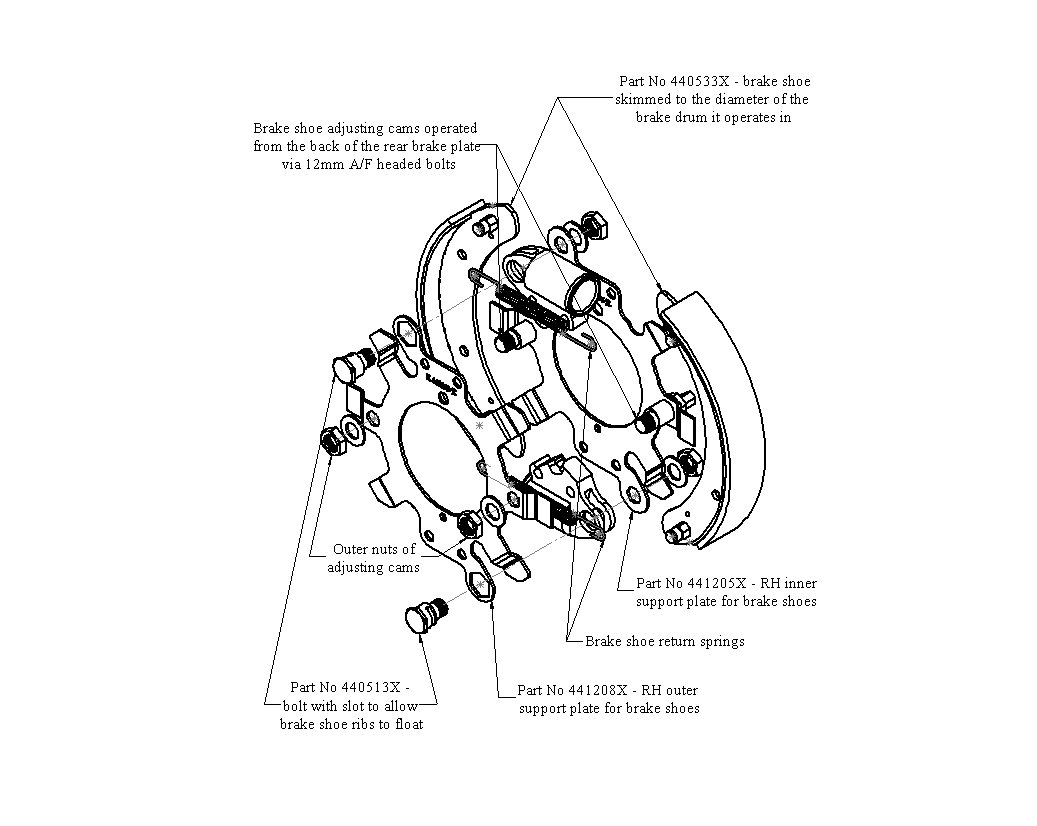 Part No 440533X - brake shoe skimmed to the diameter of the brake drum it operates in

Brake shoe adjusting cams operated from the back of the rear brake plate via 12mm A/F headed bolts

Outer nuts of adjusting cams

Part No 441205X - RH inner support plate for brake shoes

Brake shoe return springs

Part No 440513X - bolt with slot to allow brake shoe ribs to float

Part No 441208X - RH outer support plate for brake shoes