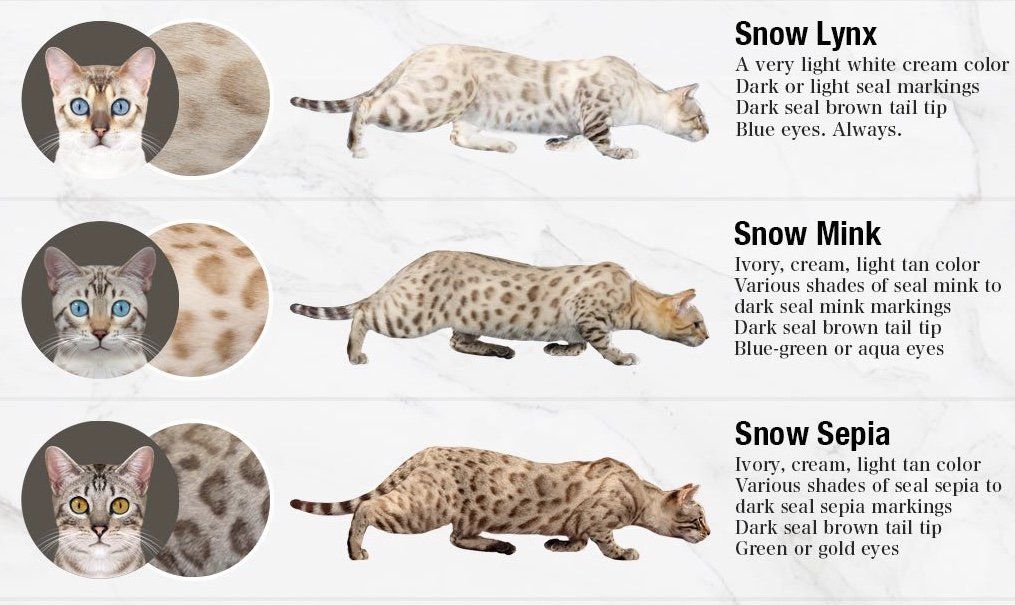 Snow Lynx
A very light white cream color
Dark or light seal markings
Dark seal brown tail tip
Blue eyes. Always.

Snow Mink
Ivory, cream, light tan color
Various shades of seal mink to dark seal mink markings
Dark seal brown tail tip
Blue-green or aqua eyes

Snow Sepia
Ivory, cream, light tan color
Various shades of seal sepia to dark seal sepia markings
Dark seal brown tail tip
Green or gold eyes