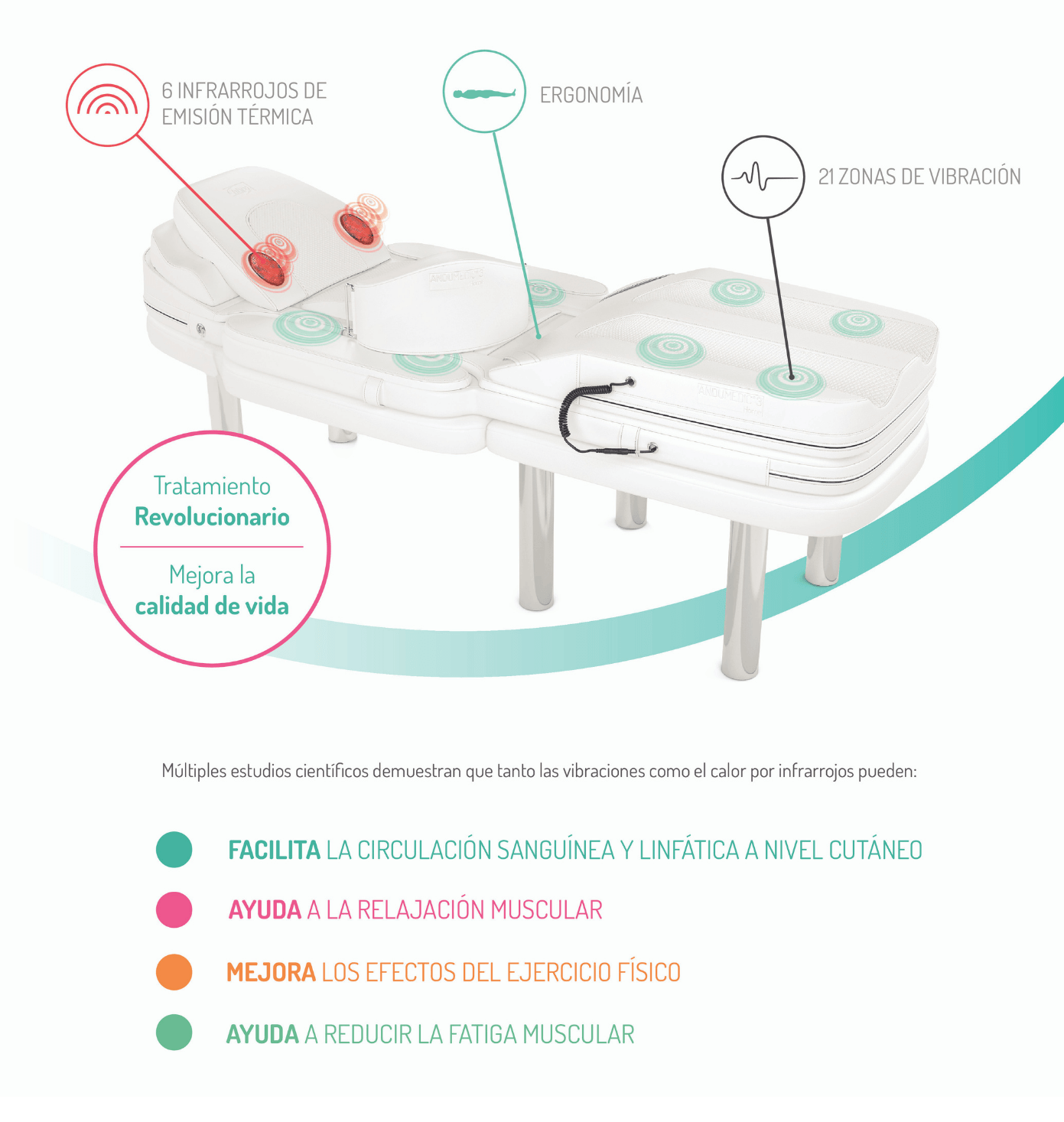 6 INFRARROJOS DE EMISIÓN TÉRMICA

ERGONOMÍA

21 ZONAS DE VIBRACIÓN

Tratamiento
Revolucionario

Mejora la
calidad de vida

Múltiples estudios científicos demuestran que tanto las vibraciones como el calor por infrarrojos pueden:

FACILITA LA CIRCULACIÓN SANGUÍNEA Y LINFÁTICA A NIVEL CUTÁNEO

AYUDA A LA RELAJACIÓN MUSCULAR

MEJORA LOS EFECTOS DEL EJERCICIO FÍSICO

AYUDA A REDUCIR LA FATIGA MUSCULAR