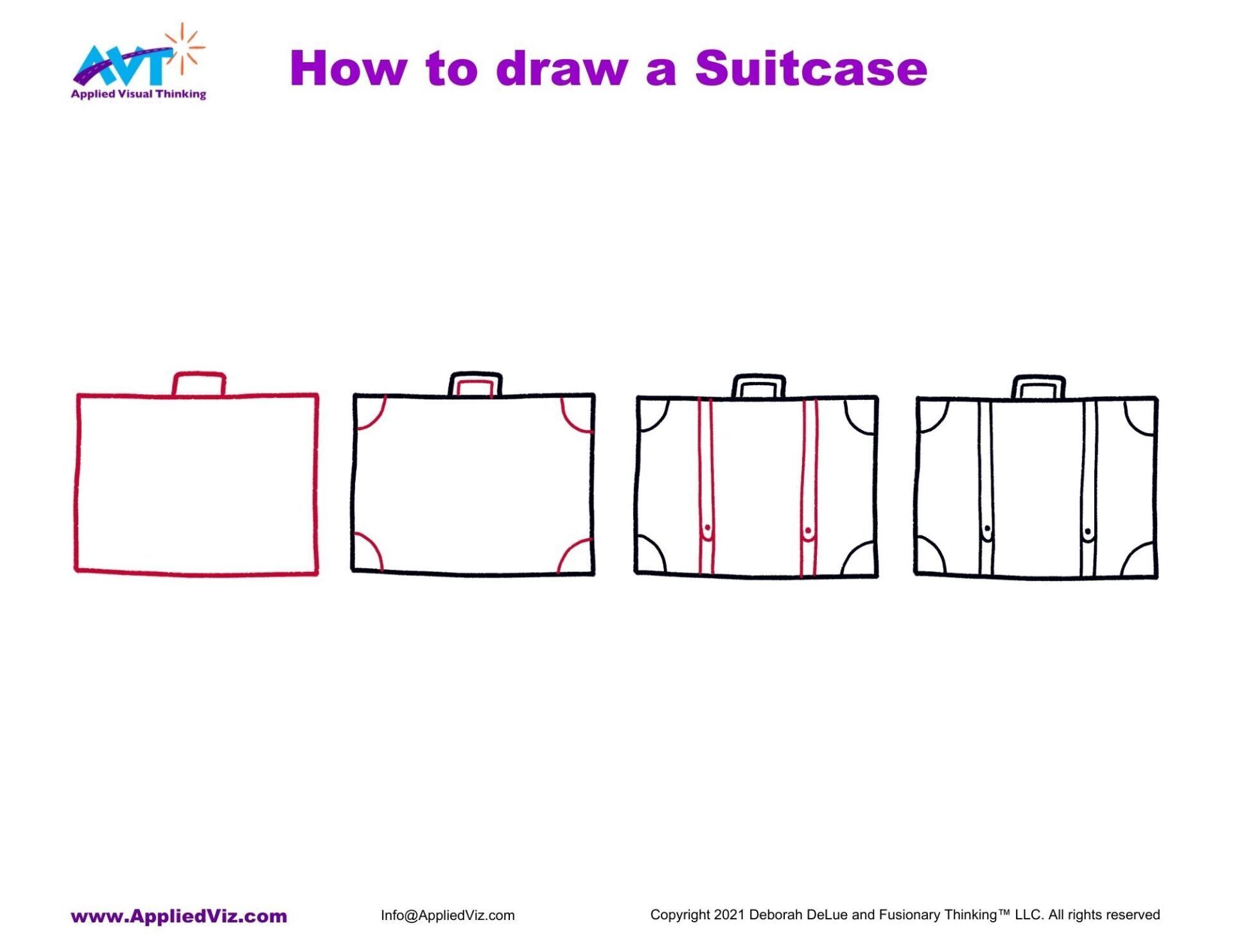 AVT
Applied Visual Thinking

How to draw a Suitcase

www.AppliedViz.com Info@AppliedViz.com Copyright 2021 Deborah DeLue and Fusionary Thinking™ LLC. All rights reserved