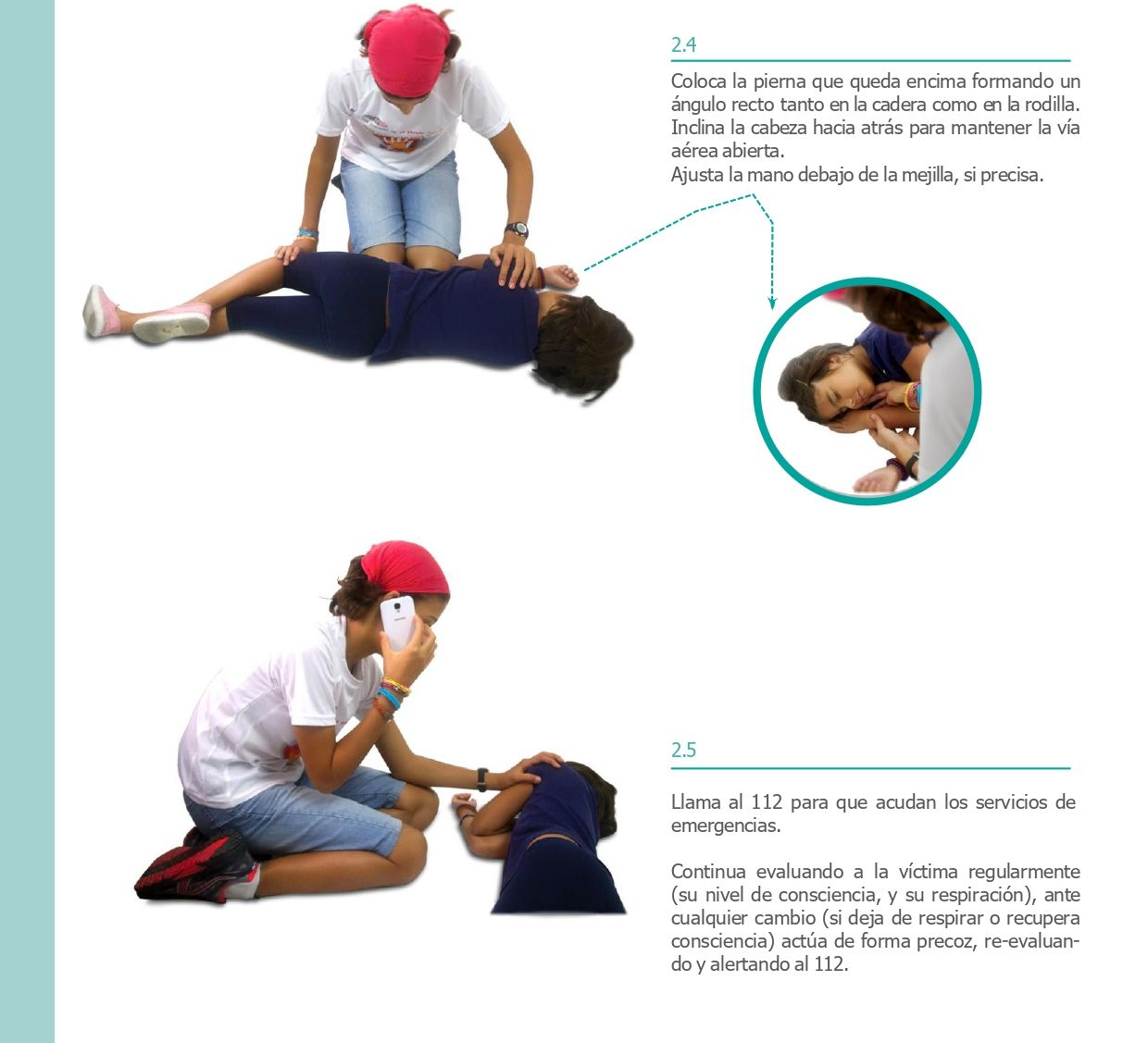 2.4

Coloca la pierna que queda encima formando un ángulo recto tanto en la cadera como en la rodilla. Inclina la cabeza hacia atrás para mantener la vía aérea abierta.
Ajusta la mano debajo de la mejilla, si precisa.

2.5

Llama al 112 para que acudan los servicios de emergencias.

Continua evaluando a la víctima regularmente (su nivel de consciencia, y su respiración), ante cualquier cambio (si deja de respirar o recupera consciencia) actúa de forma precoz, re-evaluando y alertando al 112.