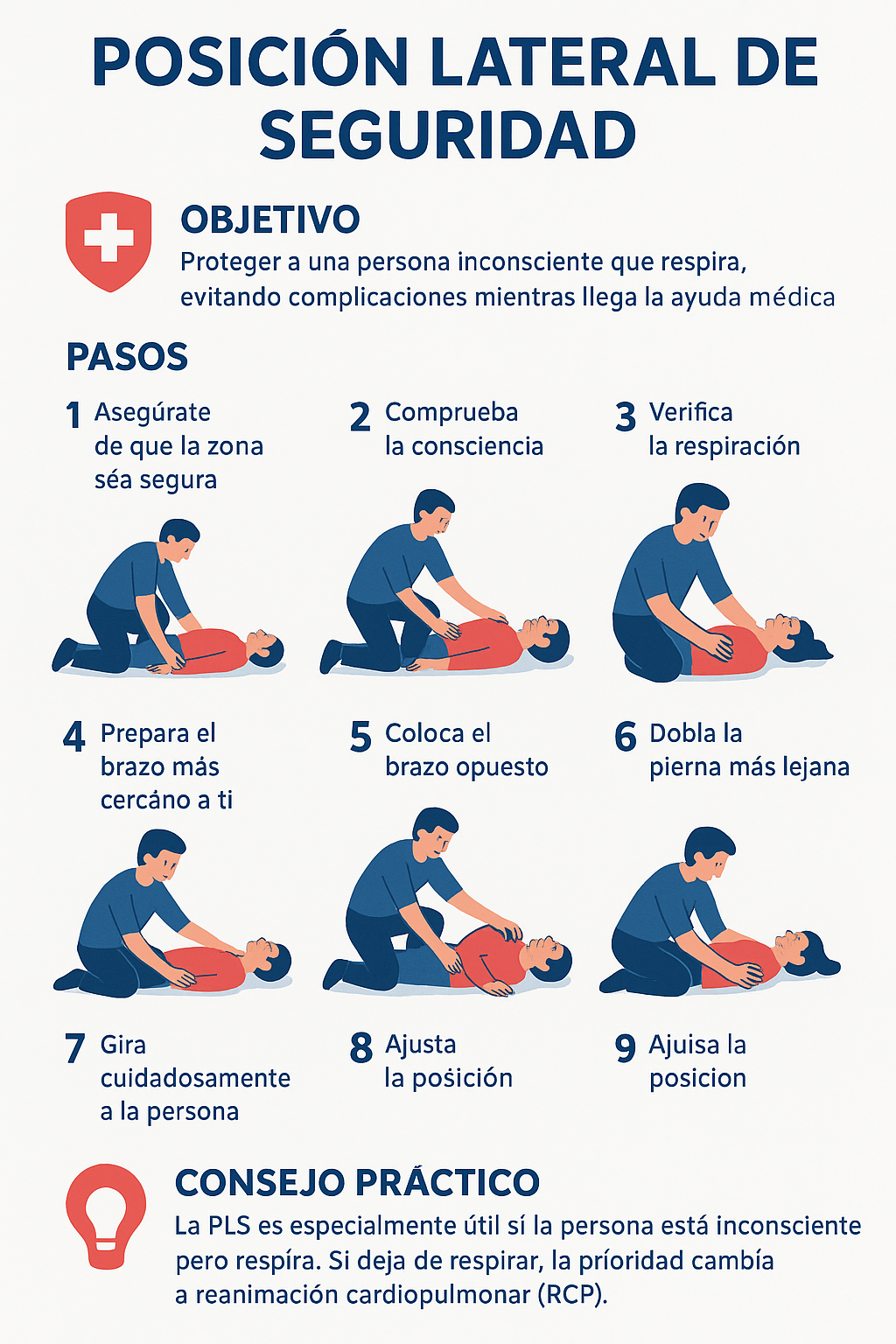 POSICIÓN LATERAL DE SEGURIDAD

OBJETIVO
Proteger a una persona inconsciente que respira, evitando complicaciones mientras llega la ayuda médica

PASOS

1 Asegúrate de que la zona séa segura

2 Comprueba la consciencia

3 Verifica la respiración

4 Prepara el brazo más cercáno a ti

5 Coloca el brazo opuesto

6 Dobla la pierna más lejana

7 Gira cuidadosamente a la persona

8 Ajusta la posición

9 Ajuisa la posicion

CONSEJO PRÁCTICO
La PLS es especialmente útil sí la persona está inconsciente pero respíra. Si deja de respirar, la príoridad cambía a reanimación cardiopulmonar (RCP).