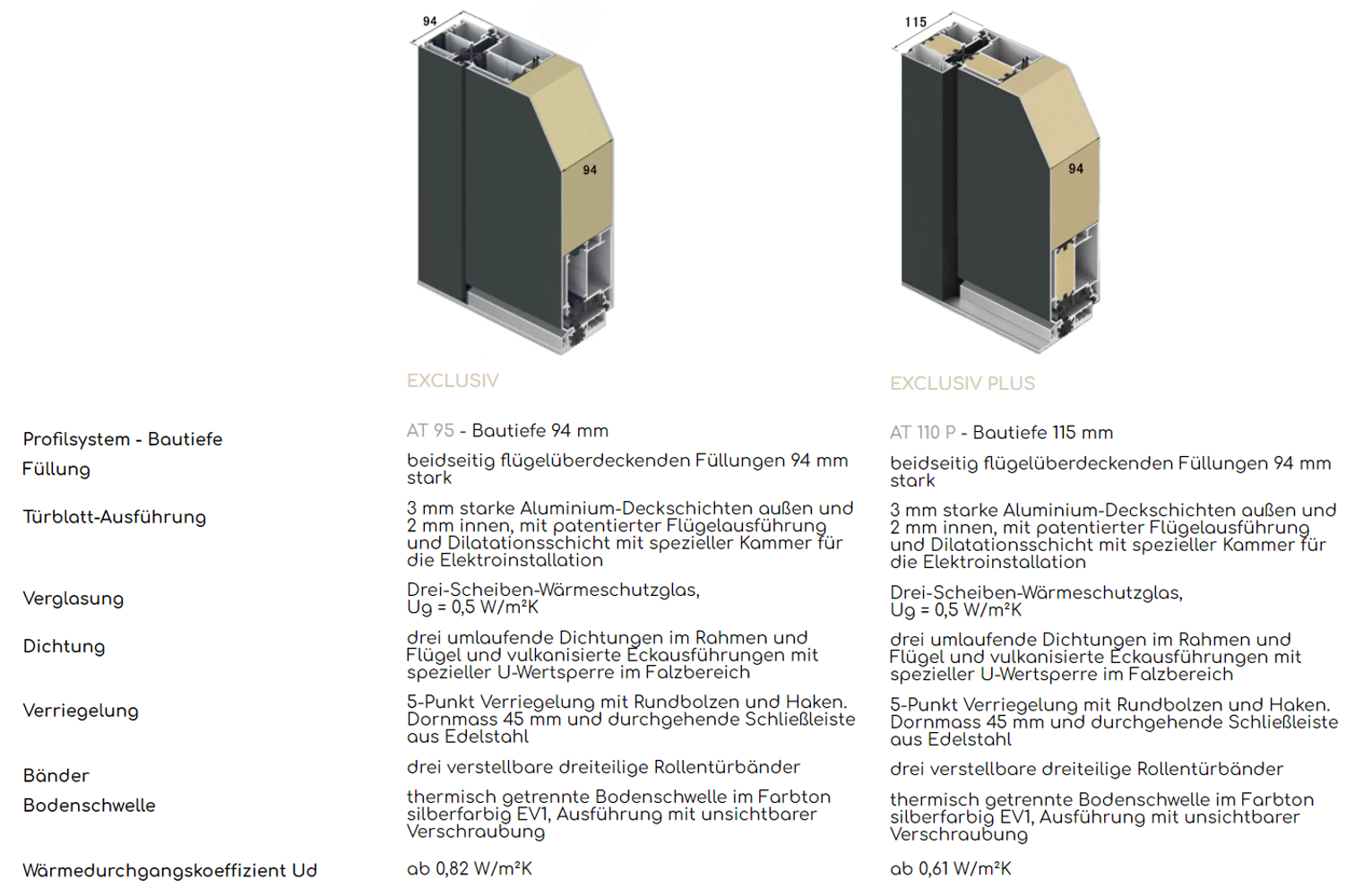 94

94

115

94

| | EXCLUSIV | EXCLUSIV PLUS |
|---|---|---|
| Profilsystem - Bautiefe | AT 95 - Bautiefe 94 mm | AT 110 P - Bautiefe 115 mm |
| Füllung | beidseitig flügelüberdeckenden Füllungen 94 mm stark | beidseitig flügelüberdeckenden Füllungen 94 mm stark |
| Türblatt-Ausführung | 3 mm starke Aluminium-Deckschichten außen und 2 mm innen, mit patentierter Flügelausführung und Dilatationsschicht mit spezieller Kammer für die Elektroinstallation | 3 mm starke Aluminium-Deckschichten außen und 2 mm innen, mit patentierter Flügelausführung und Dilatationsschicht mit spezieller Kammer für die Elektroinstallation |
| Verglasung | Drei-Scheiben-Wärmeschutzglas, Ug = 0,5 W/m²K | Drei-Scheiben-Wärmeschutzglas, Ug = 0,5 W/m²K |
| Dichtung | drei umlaufende Dichtungen im Rahmen und Flügel und vulkanisierte Eckausführungen mit spezieller U-Wertsperre im Falzbereich | drei umlaufende Dichtungen im Rahmen und Flügel und vulkanisierte Eckausführungen mit spezieller U-Wertsperre im Falzbereich |
| Verriegelung | 5-Punkt Verriegelung mit Rundbolzen und Haken. Dornmass 45 mm und durchgehende Schließleiste aus Edelstahl | 5-Punkt Verriegelung mit Rundbolzen und Haken. Dornmass 45 mm und durchgehende Schließleiste aus Edelstahl |
| Bänder | drei verstellbare dreiteilige Rollentürbänder | drei verstellbare dreiteilige Rollentürbänder |
| Bodenschwelle | thermisch getrennte Bodenschwelle im Farbton silberfarbig EV1, Ausführung mit unsichtbarer Verschraubung | thermisch getrennte Bodenschwelle im Farbton silberfarbig EV1, Ausführung mit unsichtbarer Verschraubung |
| Wärmedurchgangskoeffizient Ud | ab 0,82 W/m²K | ab 0,61 W/m²K |