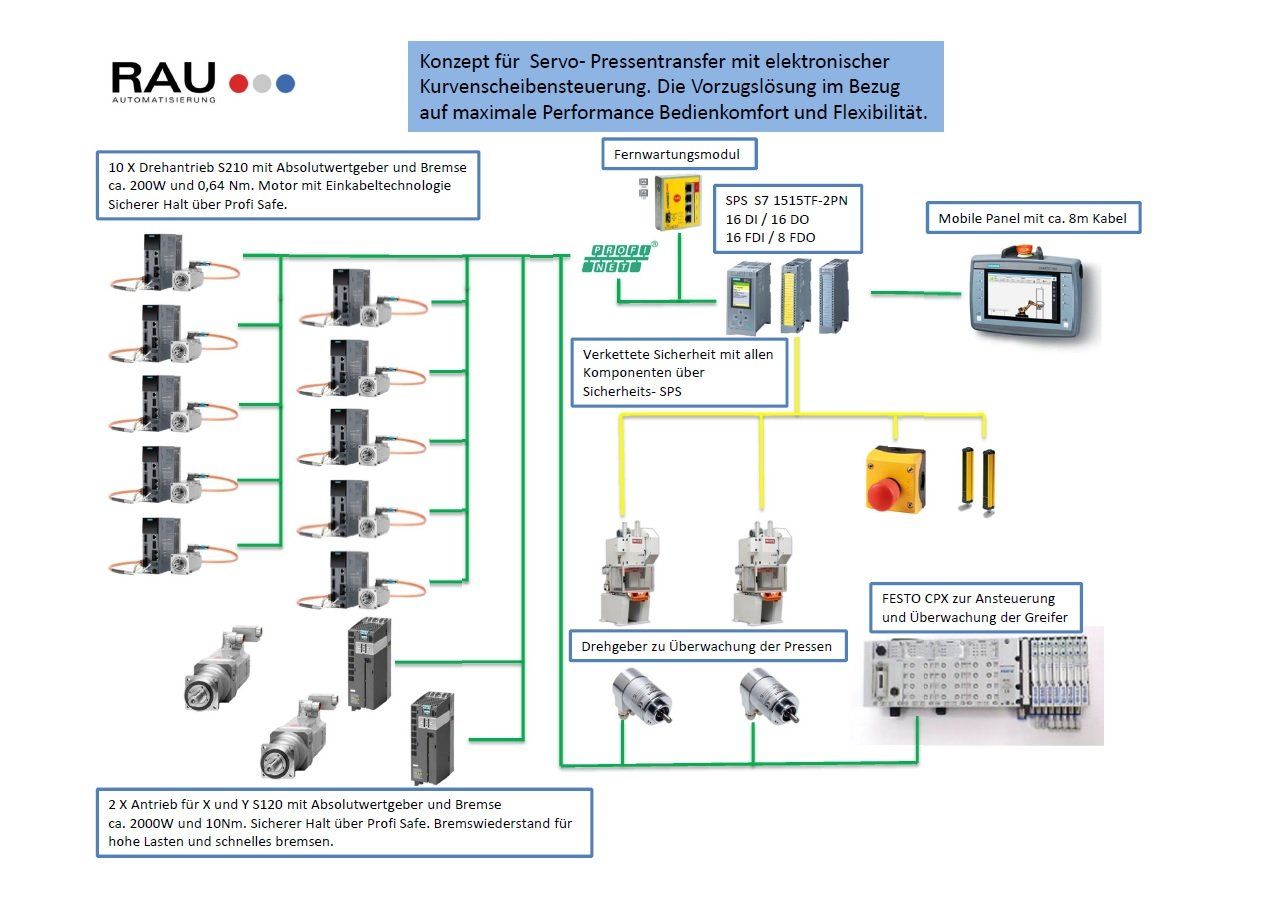 RAU
AUTOMATISIERUNG

Konzept für Servo- Pressentransfer mit elektronischer Kurvenscheibensteuerung. Die Vorzugslösung im Bezug auf maximale Performance Bedienkomfort und Flexibilität.

10 X Drehantrieb S210 mit Absolutwertgeber und Bremse ca. 200W und 0,64 Nm. Motor mit Einkabeltechnologie Sicherer Halt über Profi Safe.

Fernwartungsmodul

PROFI NET

SPS S7 1515TF-2PN
16 DI / 16 DO
16 FDI / 8 FDO

Mobile Panel mit ca. 8m Kabel

Verkettete Sicherheit mit allen Komponenten über Sicherheits- SPS

FESTO CPX zur Ansteuerung und Überwachung der Greifer

Drehgeber zu Überwachung der Pressen

2 X Antrieb für X und Y S120 mit Absolutwertgeber und Bremse ca. 2000W und 10Nm. Sicherer Halt über Profi Safe. Bremswiederstand für hohe Lasten und schnelles bremsen.