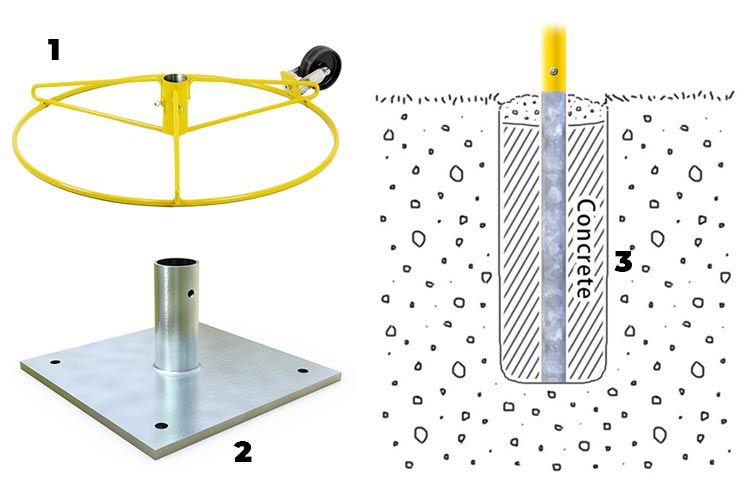 1

2

Concrete

3