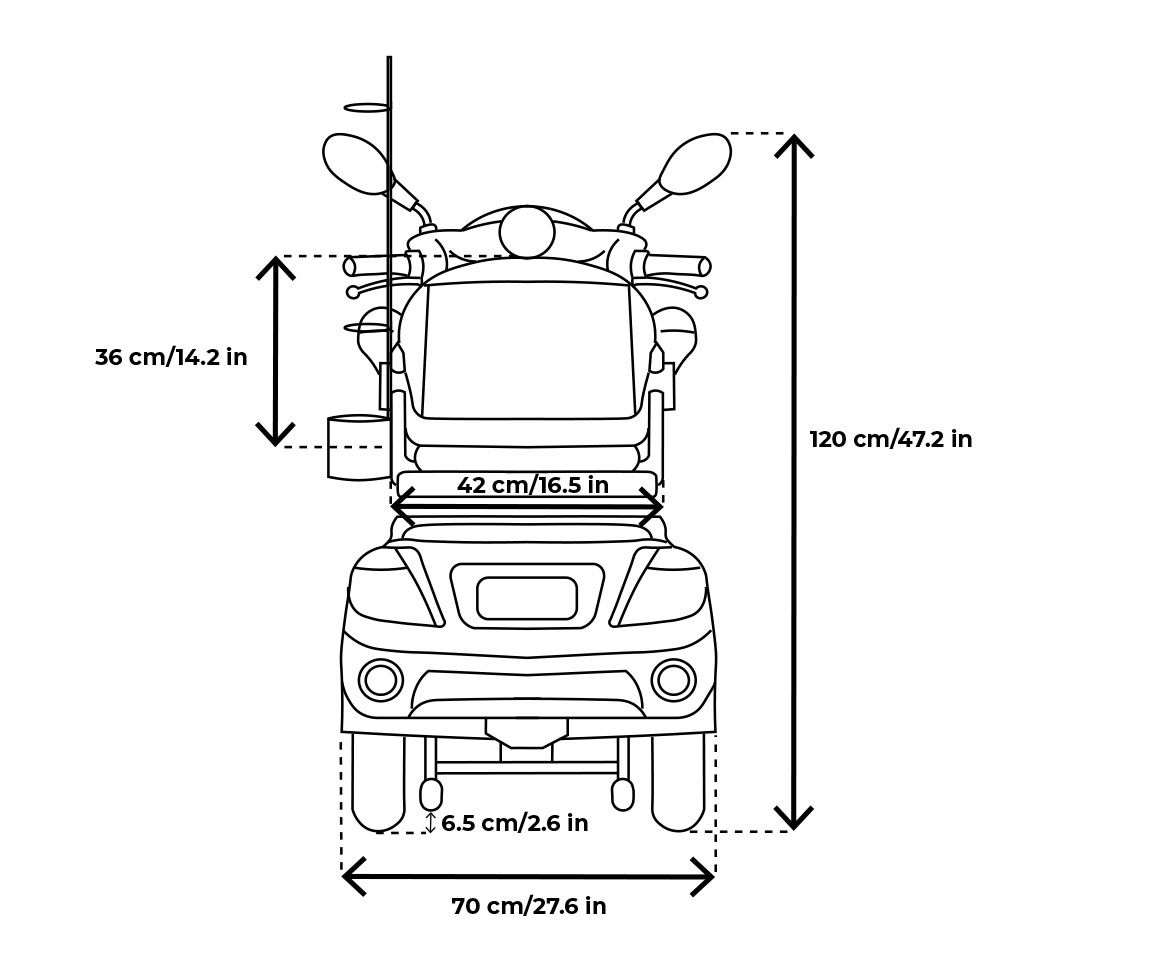 36 cm/14.2 in

120 cm/47.2 in

42 cm/16.5 in

6.5 cm/2.6 in

70 cm/27.6 in