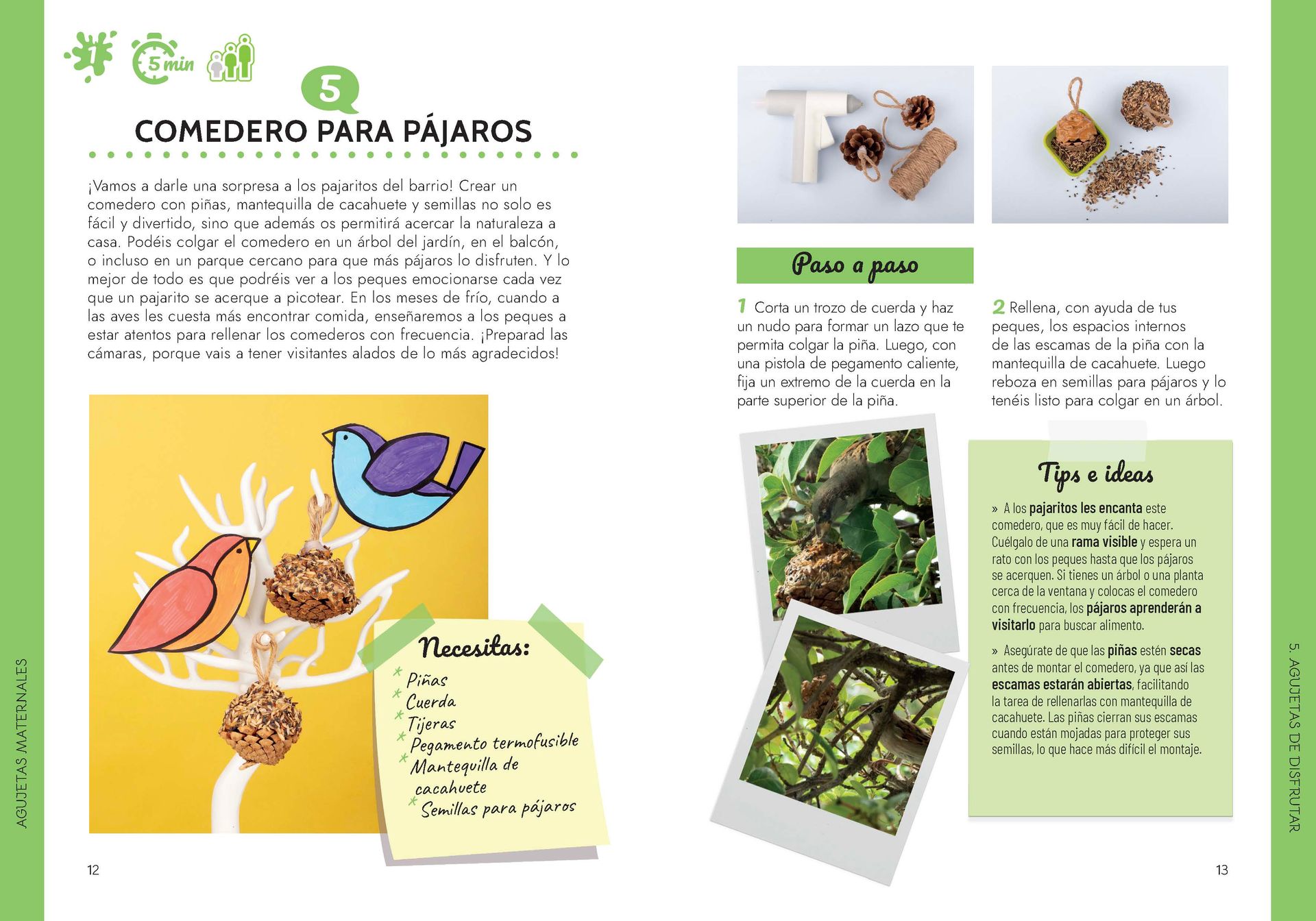 1 5 min

5

COMEDERO PARA PÁJAROS

¡Vamos a darle una sorpresa a los pajaritos del barrio! Crear un comedero con piñas, mantequilla de cacahuete y semillas no solo es fácil y divertido, sino que además os permitirá acercar la naturaleza a casa. Podéis colgar el comedero en un árbol del jardín, en el balcón, o incluso en un parque cercano para que más pájaros lo disfruten. Y lo mejor de todo es que podréis ver a los peques emocionarse cada vez que un pajarito se acerque a picotear. En los meses de frío, cuando a las aves les cuesta más encontrar comida, enseñaremos a los peques a estar atentos para rellenar los comederos con frecuencia. ¡Preparad las cámaras, porque vais a tener visitantes alados de lo más agradecidos!

Necesitas:
* Piñas
* Cuerda
* Tijeras
* Pegamento termofusible
* Mantequilla de cacahuete
* Semillas para pájaros

AGUJETAS MATERNALES

12

Paso a paso

1 Corta un trozo de cuerda y haz un nudo para formar un lazo que te permita colgar la piña. Luego, con una pistola de pegamento caliente, fija un extremo de la cuerda en la parte superior de la piña.

2 Rellena, con ayuda de tus peques, los espacios internos de las escamas de la piña con la mantequilla de cacahuete. Luego reboza en semillas para pájaros y lo tenéis listo para colgar en un árbol.

Tips e ideas

» A los pajaritos les encanta este comedero, que es muy fácil de hacer. Cuélgalo de una rama visible y espera un rato con los peques hasta que los pájaros se acerquen. Si tienes un árbol o una planta cerca de la ventana y colocas el comedero con frecuencia, los pájaros aprenderán a visitarlo para buscar alimento.

» Asegúrate de que las piñas estén secas antes de montar el comedero, ya que así las escamas estarán abiertas, facilitando la tarea de rellenarlas con mantequilla de cacahuete. Las piñas cierran sus escamas cuando están mojadas para proteger sus semillas, lo que hace más difícil el montaje.

5. AGUJETAS DE DISFRUTAR

13