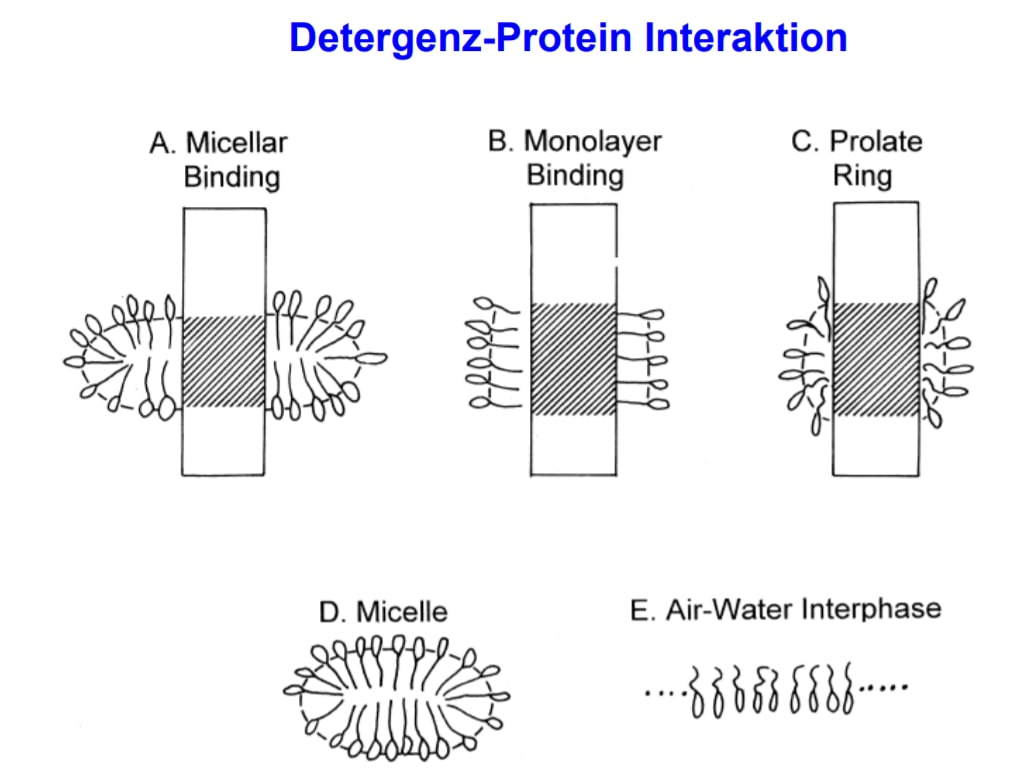 Detergenz-Protein Interaktion

A. Micellar Binding

B. Monolayer Binding

C. Prolate Ring

D. Micelle

E. Air-Water Interphase