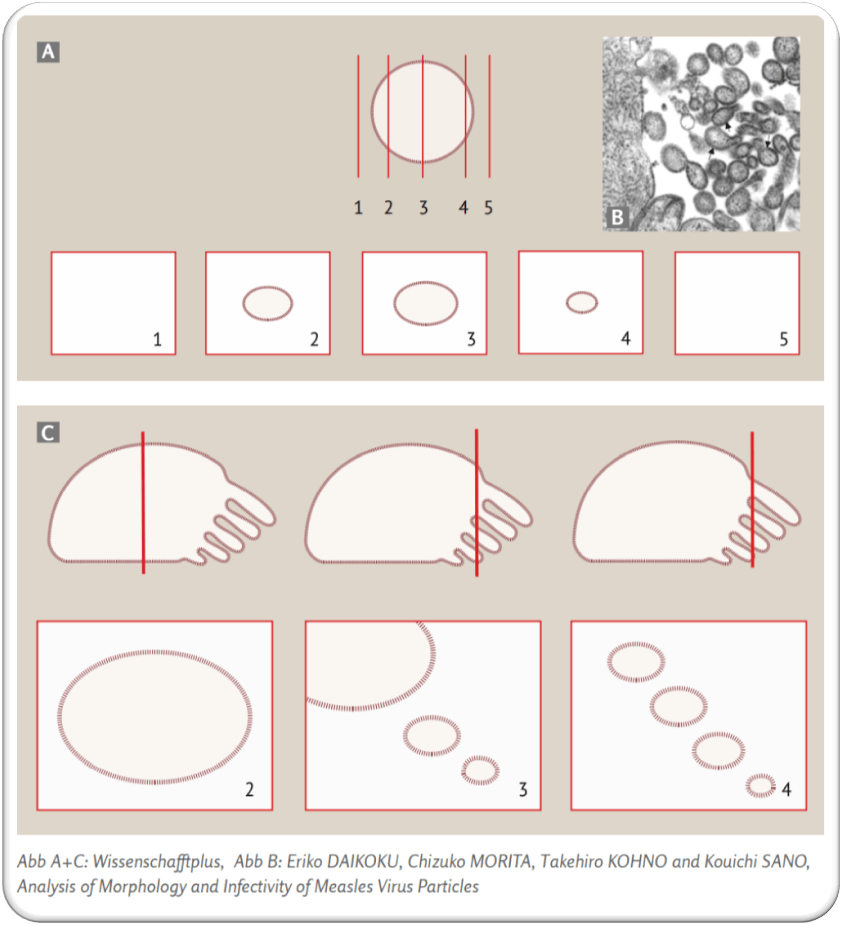 A

1 2 3 4 5

B

1

2

3

4

5

C

2

3

4

Abb A+C: Wissenschafftplus, Abb B: Eriko DAIKOKU, Chizuko MORITA, Takehiro KOHNO and Kouichi SANO, Analysis of Morphology and Infectivity of Measles Virus Particles