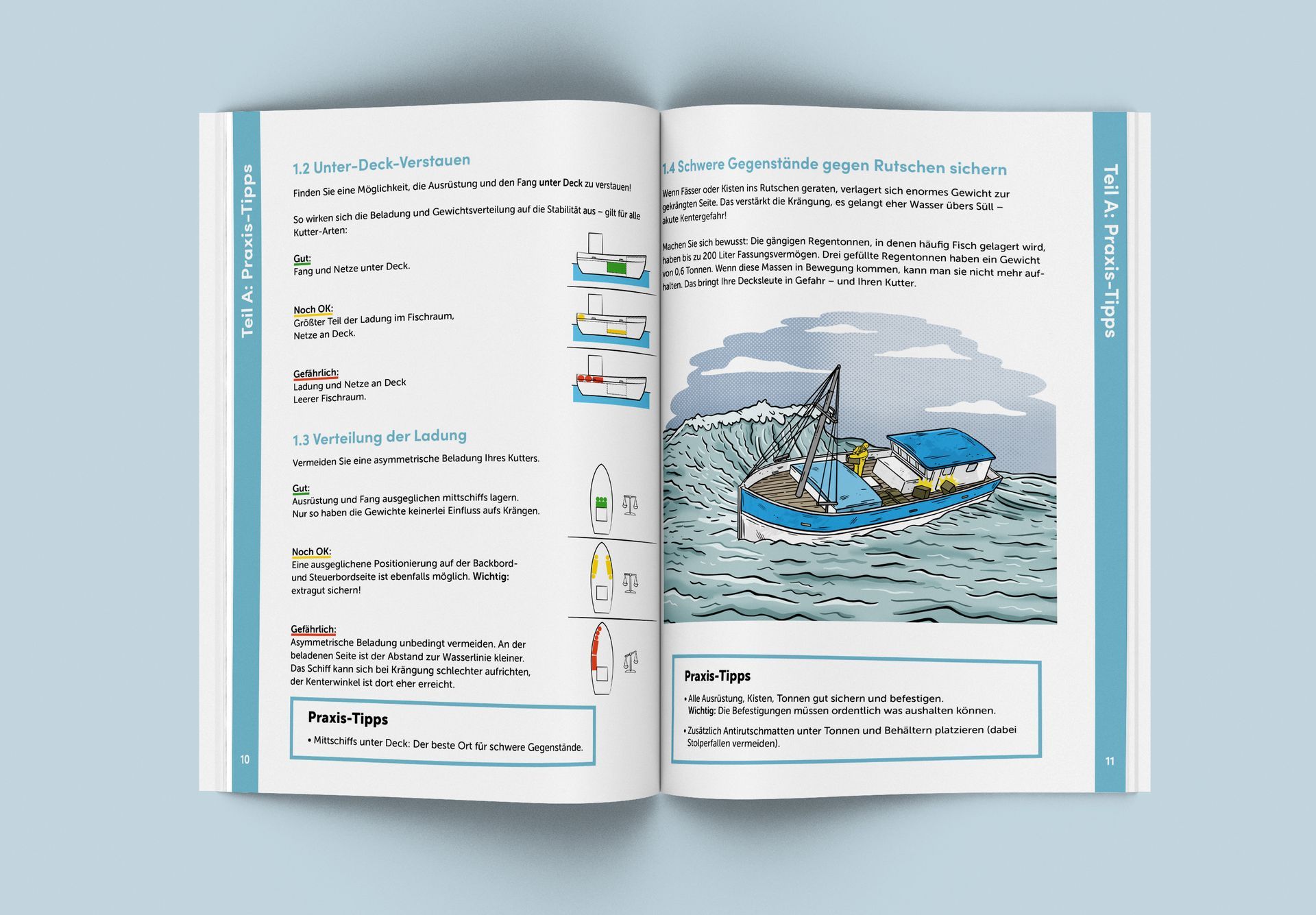 Teil A: Praxis-Tipps

1.2 Unter-Deck-Verstauen

Finden Sie eine Möglichkeit, die Ausrüstung und den Fang unter Deck zu verstauen!

So wirken sich die Beladung und Gewichtsverteilung auf die Stabilität aus – gilt für alle Kutter-Arten:

Gut:
Fang und Netze unter Deck.

Noch OK:
Größter Teil der Ladung im Fischraum, Netze an Deck.

Gefährlich:
Ladung und Netze an Deck
Leerer Fischraum.

1.3 Verteilung der Ladung

Vermeiden Sie eine asymmetrische Beladung Ihres Kutters.

Gut:
Ausrüstung und Fang ausgeglichen mittschiffs lagern.
Nur so haben die Gewichte keinerlei Einfluss aufs Krängen.

Noch OK:
Eine ausgeglichene Positionierung auf der Backbord- und Steuerbordseite ist ebenfalls möglich. Wichtig: extragut sichern!

Gefährlich:
Asymmetrische Beladung unbedingt vermeiden. An der beladenen Seite ist der Abstand zur Wasserlinie kleiner. Das Schiff kann sich bei Krängung schlechter aufrichten, der Kenterwinkel ist dort eher erreicht.

Praxis-Tipps
• Mittschiffs unter Deck: Der beste Ort für schwere Gegenstände.

10

1.4 Schwere Gegenstände gegen Rutschen sichern

Wenn Fässer oder Kisten ins Rutschen geraten, verlagert sich enormes Gewicht zur gekrängten Seite. Das verstärkt die Krängung, es gelangt eher Wasser übers Süll – akute Kentergefahr!

Machen Sie sich bewusst: Die gängigen Regentonnen, in denen häufig Fisch gelagert wird, haben bis zu 200 Liter Fassungsvermögen. Drei gefüllte Regentonnen haben ein Gewicht von 0,6 Tonnen. Wenn diese Massen in Bewegung kommen, kann man sie nicht mehr aufhalten. Das bringt Ihre Decksleute in Gefahr – und Ihren Kutter.

Praxis-Tipps
• Alle Ausrüstung, Kisten, Tonnen gut sichern und befestigen.
Wichtig: Die Befestigungen müssen ordentlich was aushalten können.
• Zusätzlich Antirutschmatten unter Tonnen und Behältern platzieren (dabei Stolperfallen vermeiden).

Teil A: Praxis-Tipps

11