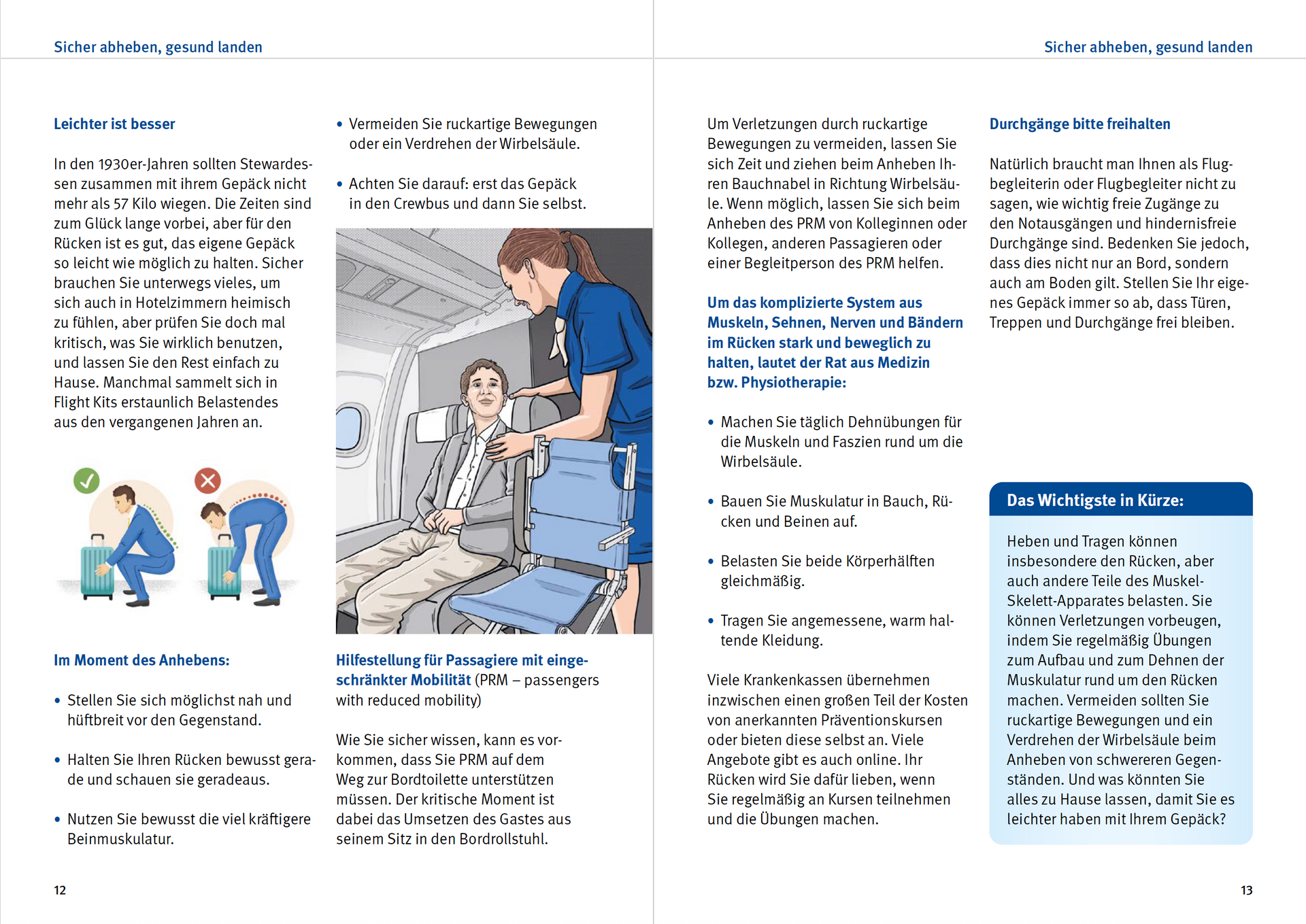 Sicher abheben, gesund landen

Leichter ist besser

In den 1930er-Jahren sollten Stewardessen zusammen mit ihrem Gepäck nicht mehr als 57 Kilo wiegen. Die Zeiten sind zum Glück lange vorbei, aber für den Rücken ist es gut, das eigene Gepäck so leicht wie möglich zu halten. Sicher brauchen Sie unterwegs vieles, um sich auch in Hotelzimmern heimisch zu fühlen, aber prüfen Sie doch mal kritisch, was Sie wirklich benutzen, und lassen Sie den Rest einfach zu Hause. Manchmal sammelt sich in Flight Kits erstaunlich Belastendes aus den vergangenen Jahren an.

Im Moment des Anhebens:

• Stellen Sie sich möglichst nah und hüftbreit vor den Gegenstand.

• Halten Sie Ihren Rücken bewusst gerade und schauen sie geradeaus.

• Nutzen Sie bewusst die viel kräftigere Beinmuskulatur.

• Vermeiden Sie ruckartige Bewegungen oder ein Verdrehen der Wirbelsäule.

• Achten Sie darauf: erst das Gepäck in den Crewbus und dann Sie selbst.

Hilfestellung für Passagiere mit eingeschränkter Mobilität (PRM – passengers with reduced mobility)

Wie Sie sicher wissen, kann es vorkommen, dass Sie PRM auf dem Weg zur Bordtoilette unterstützen müssen. Der kritische Moment ist dabei das Umsetzen des Gastes aus seinem Sitz in den Bordrollstuhl.

12

Sicher abheben, gesund landen

Um Verletzungen durch ruckartige Bewegungen zu vermeiden, lassen Sie sich Zeit und ziehen beim Anheben Ihren Bauchnabel in Richtung Wirbelsäule. Wenn möglich, lassen Sie sich beim Anheben des PRM von Kolleginnen oder Kollegen, anderen Passagieren oder einer Begleitperson des PRM helfen.

Um das komplizierte System aus Muskeln, Sehnen, Nerven und Bändern im Rücken stark und beweglich zu halten, lautet der Rat aus Medizin bzw. Physiotherapie:

• Machen Sie täglich Dehnübungen für die Muskeln und Faszien rund um die Wirbelsäule.

• Bauen Sie Muskulatur in Bauch, Rücken und Beinen auf.

• Belasten Sie beide Körperhälften gleichmäßig.

• Tragen Sie angemessene, warm haltende Kleidung.

Viele Krankenkassen übernehmen inzwischen einen großen Teil der Kosten von anerkannten Präventionskursen oder bieten diese selbst an. Viele Angebote gibt es auch online. Ihr Rücken wird Sie dafür lieben, wenn Sie regelmäßig an Kursen teilnehmen und die Übungen machen.

Durchgänge bitte freihalten

Natürlich braucht man Ihnen als Flugbegleiterin oder Flugbegleiter nicht zu sagen, wie wichtig freie Zugänge zu den Notausgängen und hindernisfreie Durchgänge sind. Bedenken Sie jedoch, dass dies nicht nur an Bord, sondern auch am Boden gilt. Stellen Sie Ihr eigenes Gepäck immer so ab, dass Türen, Treppen und Durchgänge frei bleiben.

Das Wichtigste in Kürze:

Heben und Tragen können insbesondere den Rücken, aber auch andere Teile des Muskel-Skelett-Apparates belasten. Sie können Verletzungen vorbeugen, indem Sie regelmäßig Übungen zum Aufbau und zum Dehnen der Muskulatur rund um den Rücken machen. Vermeiden sollten Sie ruckartige Bewegungen und ein Verdrehen der Wirbelsäule beim Anheben von schwereren Gegenständen. Und was könnten Sie alles zu Hause lassen, damit Sie es leichter haben mit Ihrem Gepäck?

13