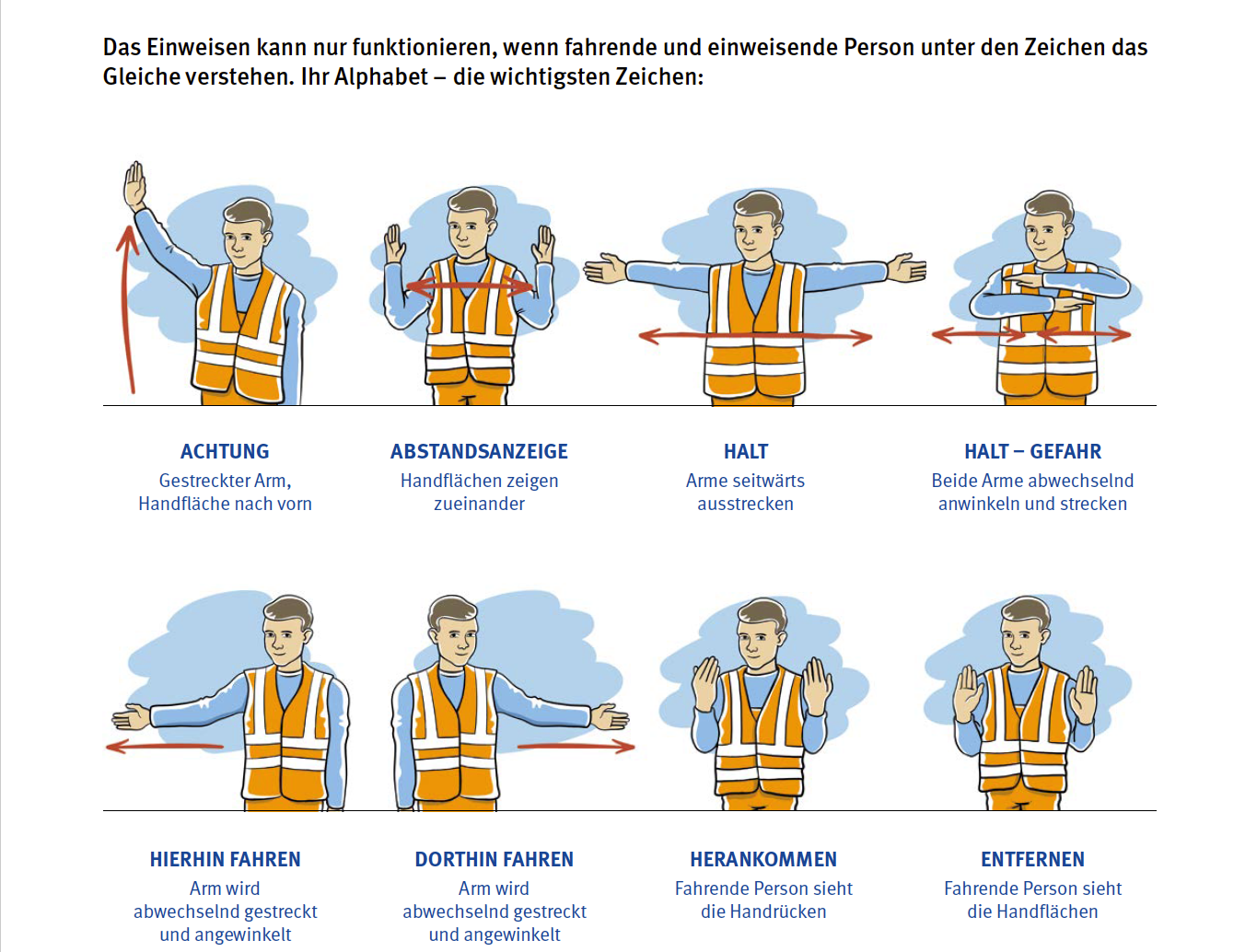 Das Einweisen kann nur funktionieren, wenn fahrende und einweisende Person unter den Zeichen das Gleiche verstehen. Ihr Alphabet – die wichtigsten Zeichen:

ACHTUNG
Gestreckter Arm, Handfläche nach vorn

ABSTANDSANZEIGE
Handflächen zeigen zueinander

HALT
Arme seitwärts ausstrecken

HALT – GEFAHR
Beide Arme abwechselnd anwinkeln und strecken

HIERHIN FAHREN
Arm wird abwechselnd gestreckt und angewinkelt

DORTHIN FAHREN
Arm wird abwechselnd gestreckt und angewinkelt

HERANKOMMEN
Fahrende Person sieht die Handrücken

ENTFERNEN
Fahrende Person sieht die Handflächen