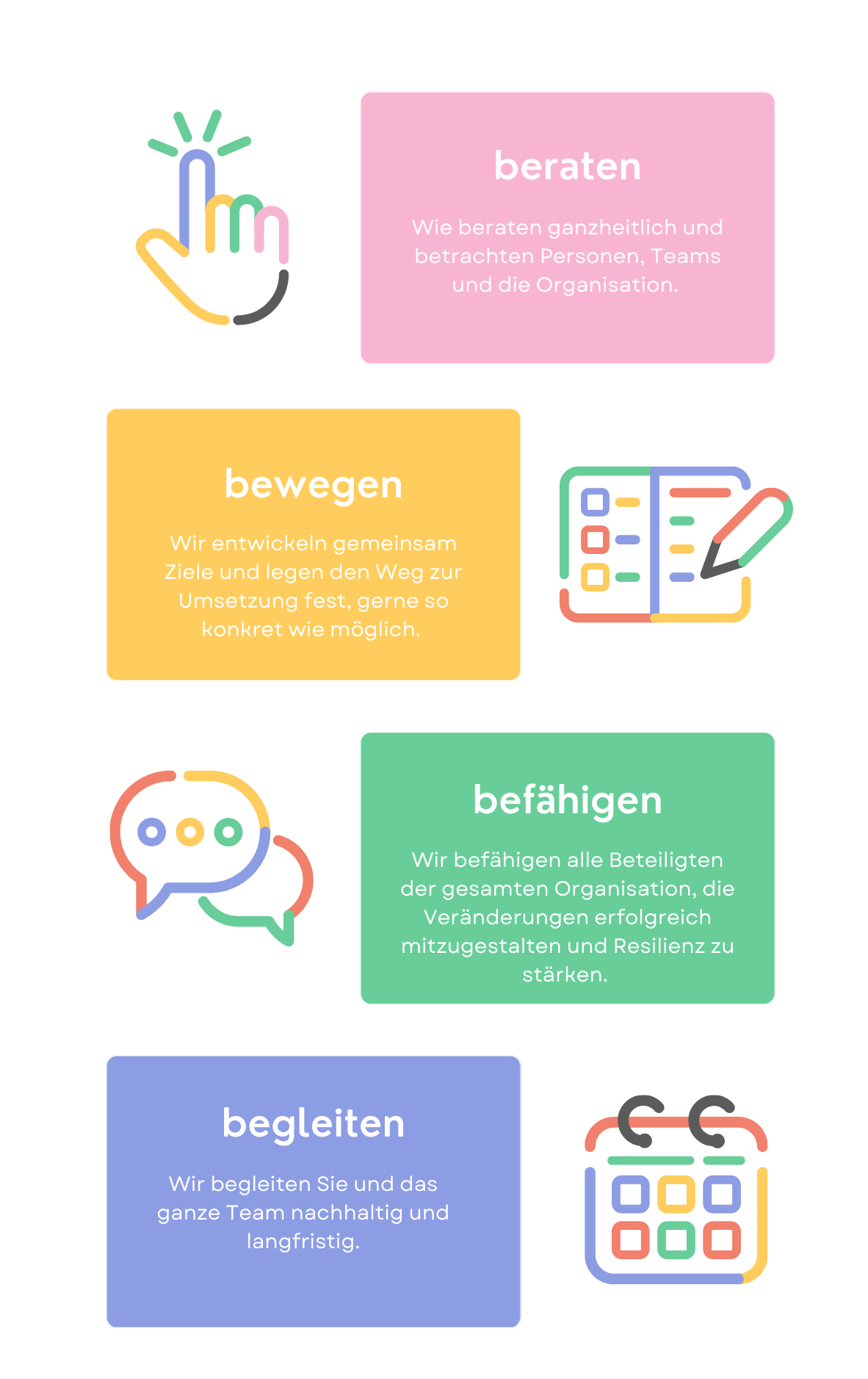 beraten

Wie beraten ganzheitlich und betrachten Personen, Teams und die Organisation.

bewegen

Wir entwickeln gemeinsam Ziele und legen den Weg zur Umsetzung fest, gerne so konkret wie möglich.

befähigen

Wir befähigen alle Beteiligten der gesamten Organisation, die Veränderungen erfolgreich mitzugestalten und Resilienz zu stärken.

begleiten

Wir begleiten Sie und das ganze Team nachhaltig und langfristig.