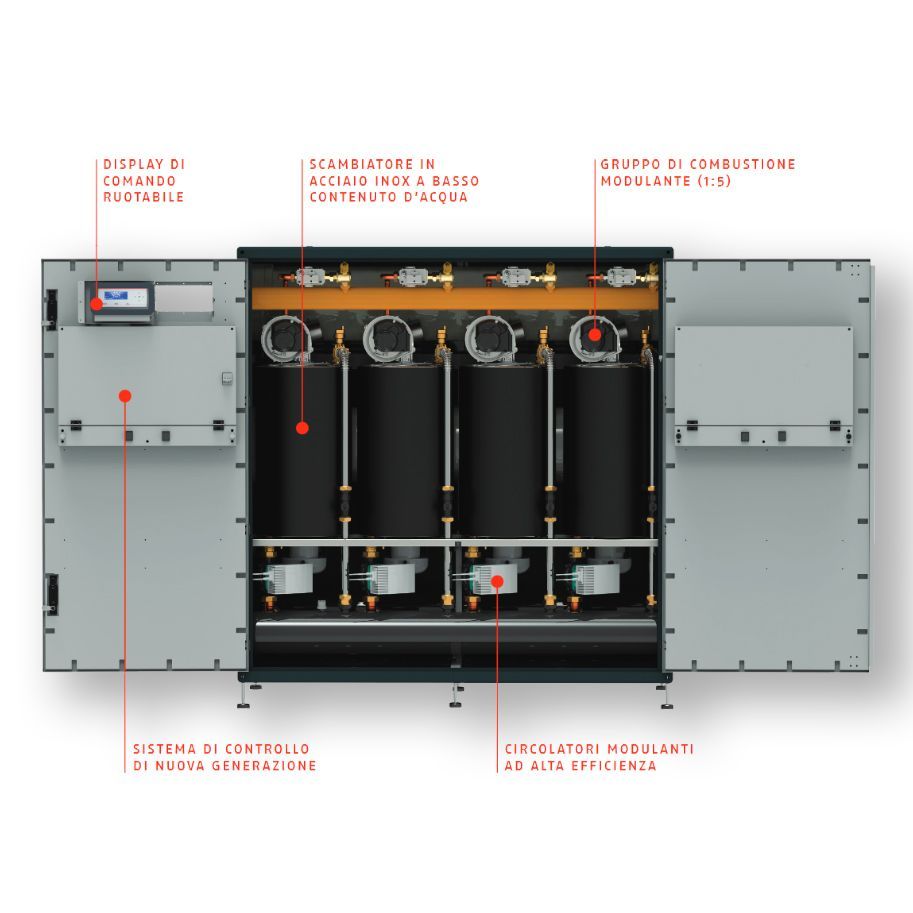 DISPLAY DI COMANDO RUOTABILE

SCAMBIATORE IN ACCIAIO INOX A BASSO CONTENUTO D'ACQUA

GRUPPO DI COMBUSTIONE MODULANTE (1:5)

SISTEMA DI CONTROLLO DI NUOVA GENERAZIONE

CIRCOLATORI MODULANTI AD ALTA EFFICIENZA