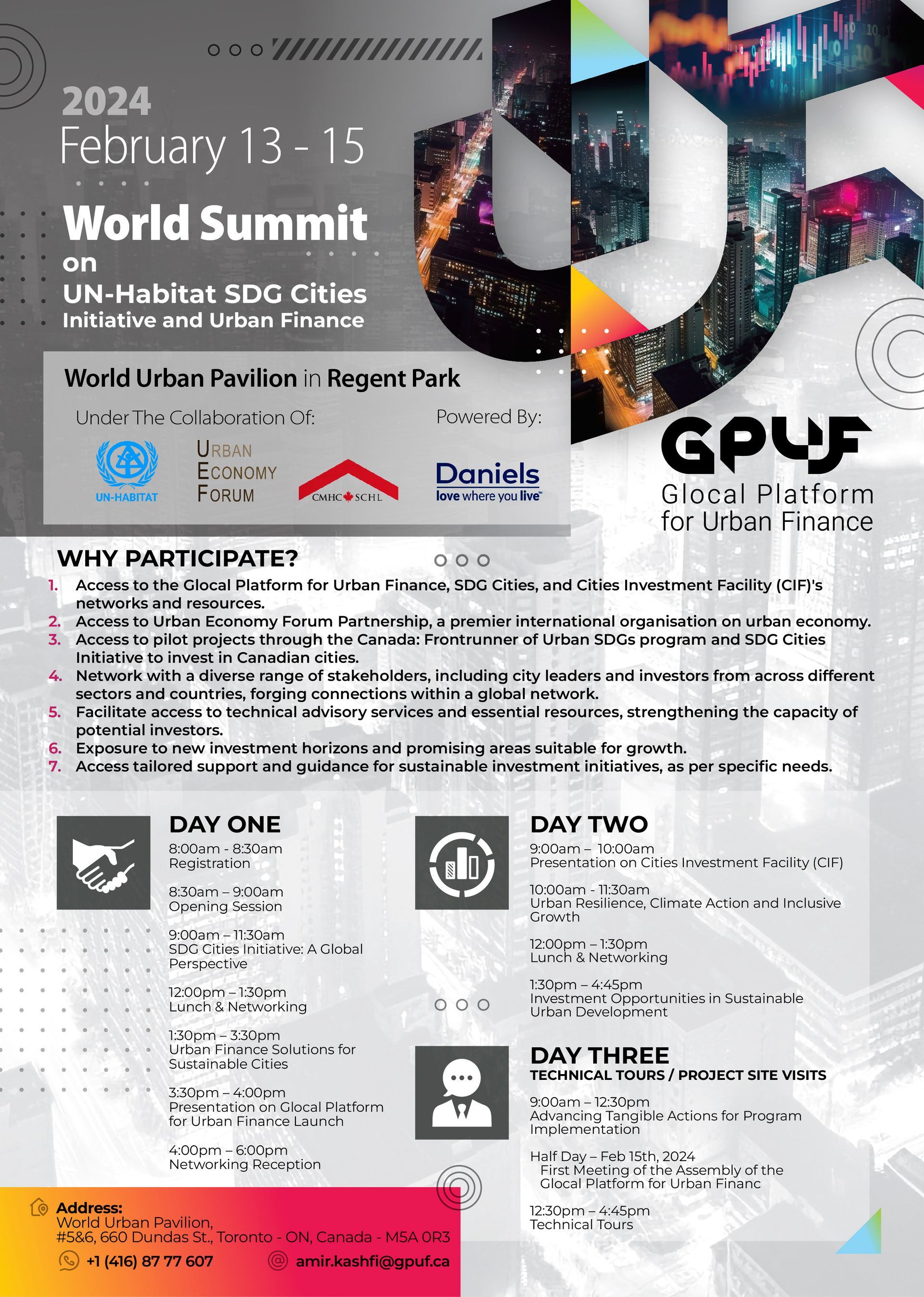 2024
February 13 - 15

World Summit
on
UN-Habitat SDG Cities
Initiative and Urban Finance

World Urban Pavilion in Regent Park

Under The Collaboration Of:

UN-HABITAT

URBAN ECONOMY FORUM

CMHC SCHL

Powered By:

Daniels
love where you live

GPUF
Glocal Platform for Urban Finance

WHY PARTICIPATE?

1. Access to the Glocal Platform for Urban Finance, SDG Cities, and Cities Investment Facility (CIF)'s networks and resources.
2. Access to Urban Economy Forum Partnership, a premier international organisation on urban economy.
3. Access to pilot projects through the Canada: Frontrunner of Urban SDGs program and SDG Cities Initiative to invest in Canadian cities.
4. Network with a diverse range of stakeholders, including city leaders and investors from across different sectors and countries, forging connections within a global network.
5. Facilitate access to technical advisory services and essential resources, strengthening the capacity of potential investors.
6. Exposure to new investment horizons and promising areas suitable for growth.
7. Access tailored support and guidance for sustainable investment initiatives, as per specific needs.

DAY ONE
8:00am - 8:30am
Registration

8:30am – 9:00am
Opening Session

9:00am – 11:30am
SDG Cities Initiative: A Global Perspective

12:00pm – 1:30pm
Lunch & Networking

1:30pm – 3:30pm
Urban Finance Solutions for Sustainable Cities

3:30pm – 4:00pm
Presentation on Glocal Platform for Urban Finance Launch

4:00pm – 6:00pm
Networking Reception

DAY TWO
9:00am – 10:00am
Presentation on Cities Investment Facility (CIF)

10:00am - 11:30am
Urban Resilience, Climate Action and Inclusive Growth

12:00pm – 1:30pm
Lunch & Networking

1:30pm – 4:45pm
Investment Opportunities in Sustainable Urban Development

DAY THREE
TECHNICAL TOURS / PROJECT SITE VISITS

9:00am – 12:30pm
Advancing Tangible Actions for Program Implementation

Half Day – Feb 15th, 2024
First Meeting of the Assembly of the Glocal Platform for Urban Financ

12:30pm – 4:45pm
Technical Tours

Address:
World Urban Pavilion,
#5&6, 660 Dundas St., Toronto - ON, Canada - M5A 0R3

+1 (416) 87 77 607

amir.kashfi@gpuf.ca