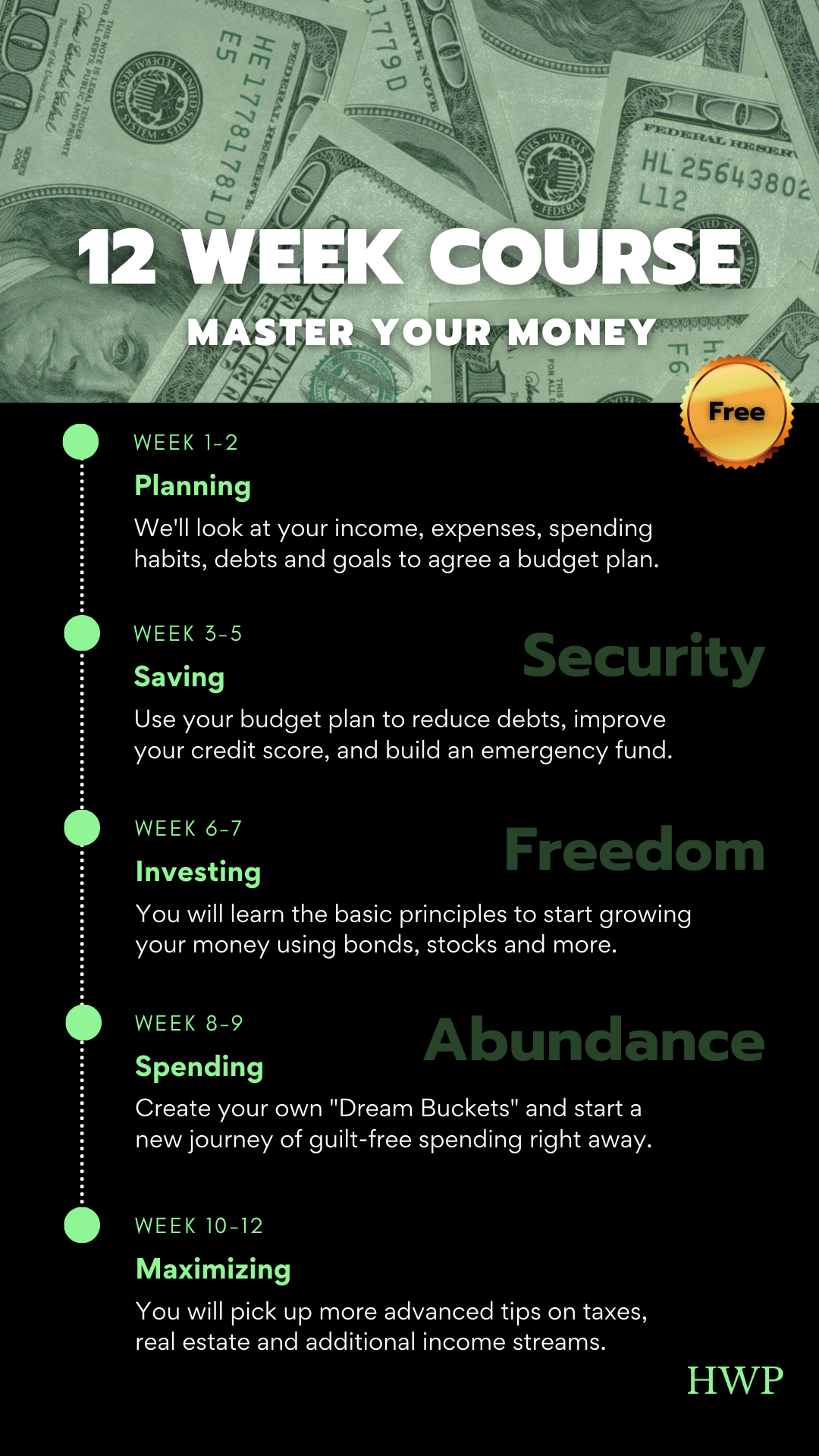 12 WEEK COURSE

MASTER YOUR MONEY

Free

WEEK 1-2

Planning

We'll look at your income, expenses, spending habits, debts and goals to agree a budget plan.

WEEK 3-5

Security

Saving

Use your budget plan to reduce debts, improve your credit score, and build an emergency fund.

WEEK 6-7

Freedom

Investing

You will learn the basic principles to start growing your money using bonds, stocks and more.

WEEK 8-9

Abundance

Spending

Create your own "Dream Buckets" and start a new journey of guilt-free spending right away.

WEEK 10-12

Maximizing

You will pick up more advanced tips on taxes, real estate and additional income streams.

HWP