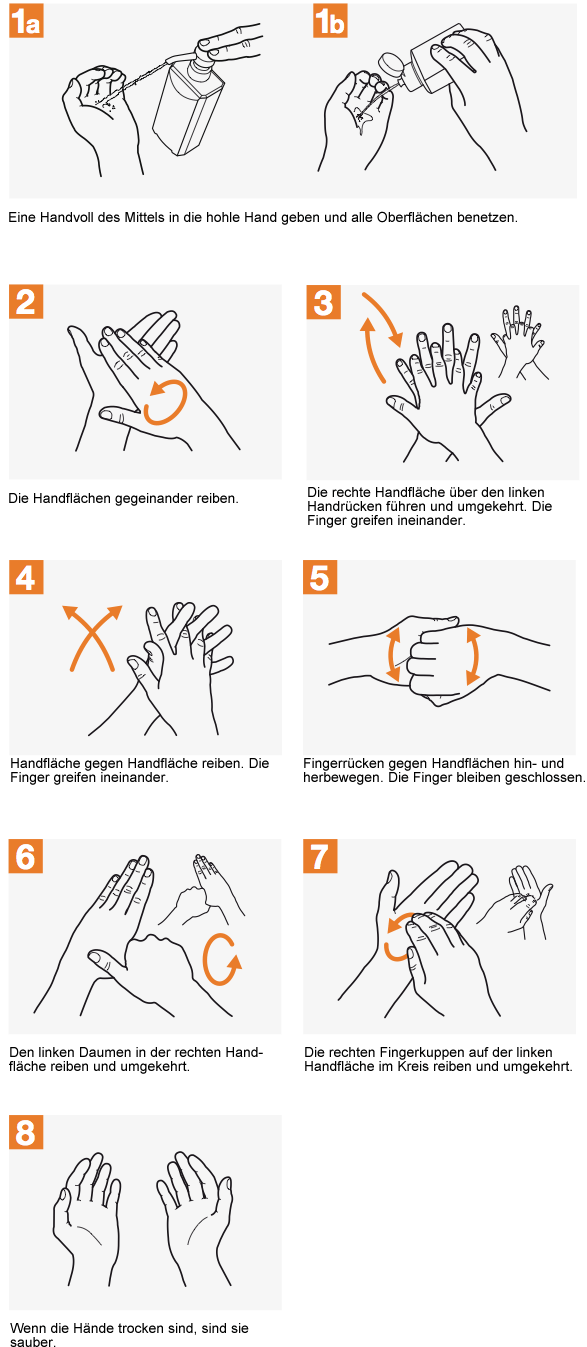 1a

1b

Eine Handvoll des Mittels in die hohle Hand geben und alle Oberflächen benetzen.

2

Die Handflächen gegeinander reiben.

3

Die rechte Handfläche über den linken Handrücken führen und umgekehrt. Die Finger greifen ineinander.

4

Handfläche gegen Handfläche reiben. Die Finger greifen ineinander.

5

Fingerrücken gegen Handflächen hin- und herbewegen. Die Finger bleiben geschlossen.

6

Den linken Daumen in der rechten Handfläche reiben und umgekehrt.

7

Die rechten Fingerkuppen auf der linken Handfläche im Kreis reiben und umgekehrt.

8

Wenn die Hände trocken sind, sind sie sauber.