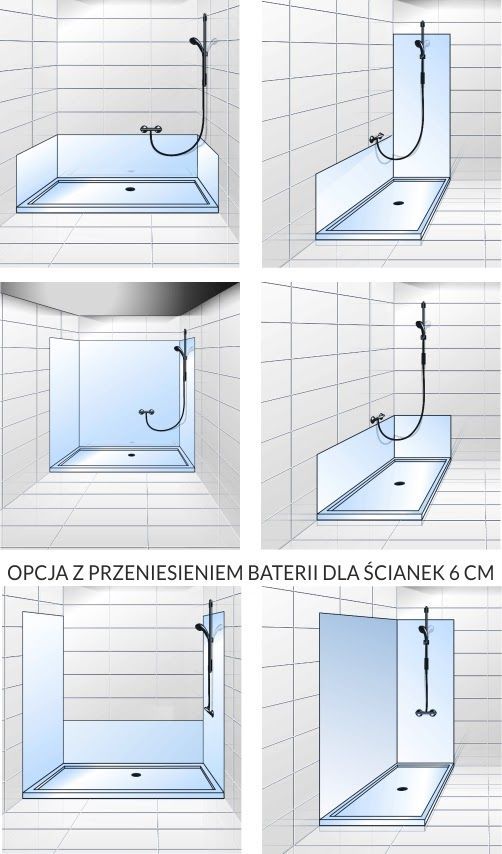 OPCJA Z PRZENIESIENIEM BATERII DLA ŚCIANEK 6 CM