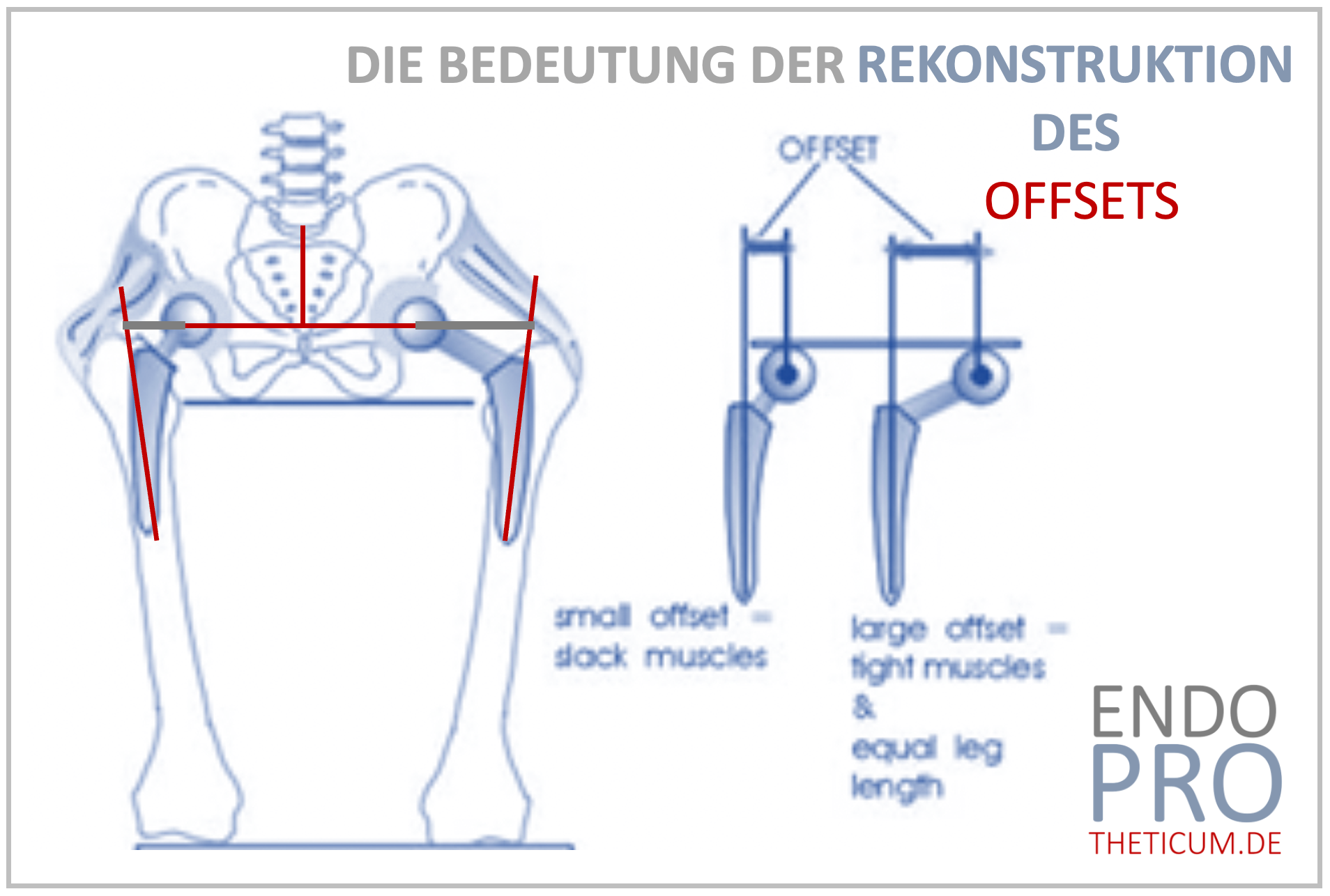 DIE BEDEUTUNG DER REKONSTRUKTION DES OFFSETS

OFFSET

small offset = slack muscles

large offset = tight muscles & equal leg length

ENDO PRO THETICUM.DE