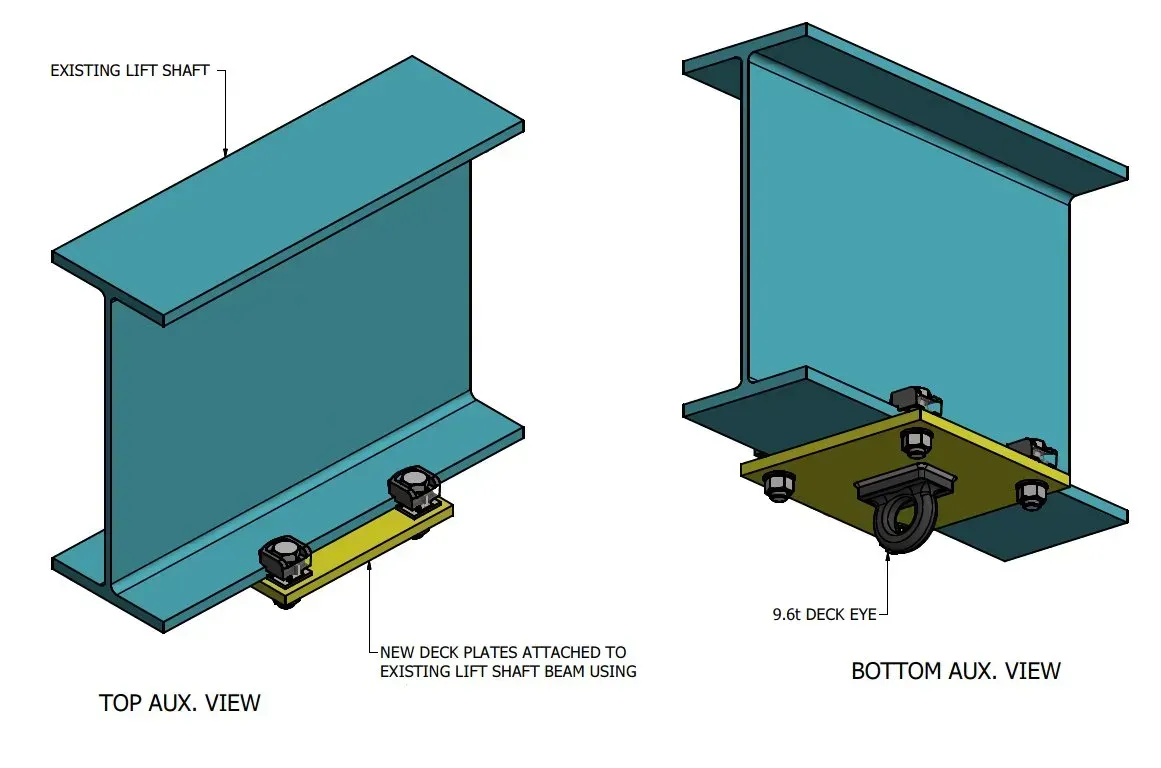 EXISTING LIFT SHAFT

NEW DECK PLATES ATTACHED TO EXISTING LIFT SHAFT BEAM USING

TOP AUX. VIEW

9.6t DECK EYE

BOTTOM AUX. VIEW