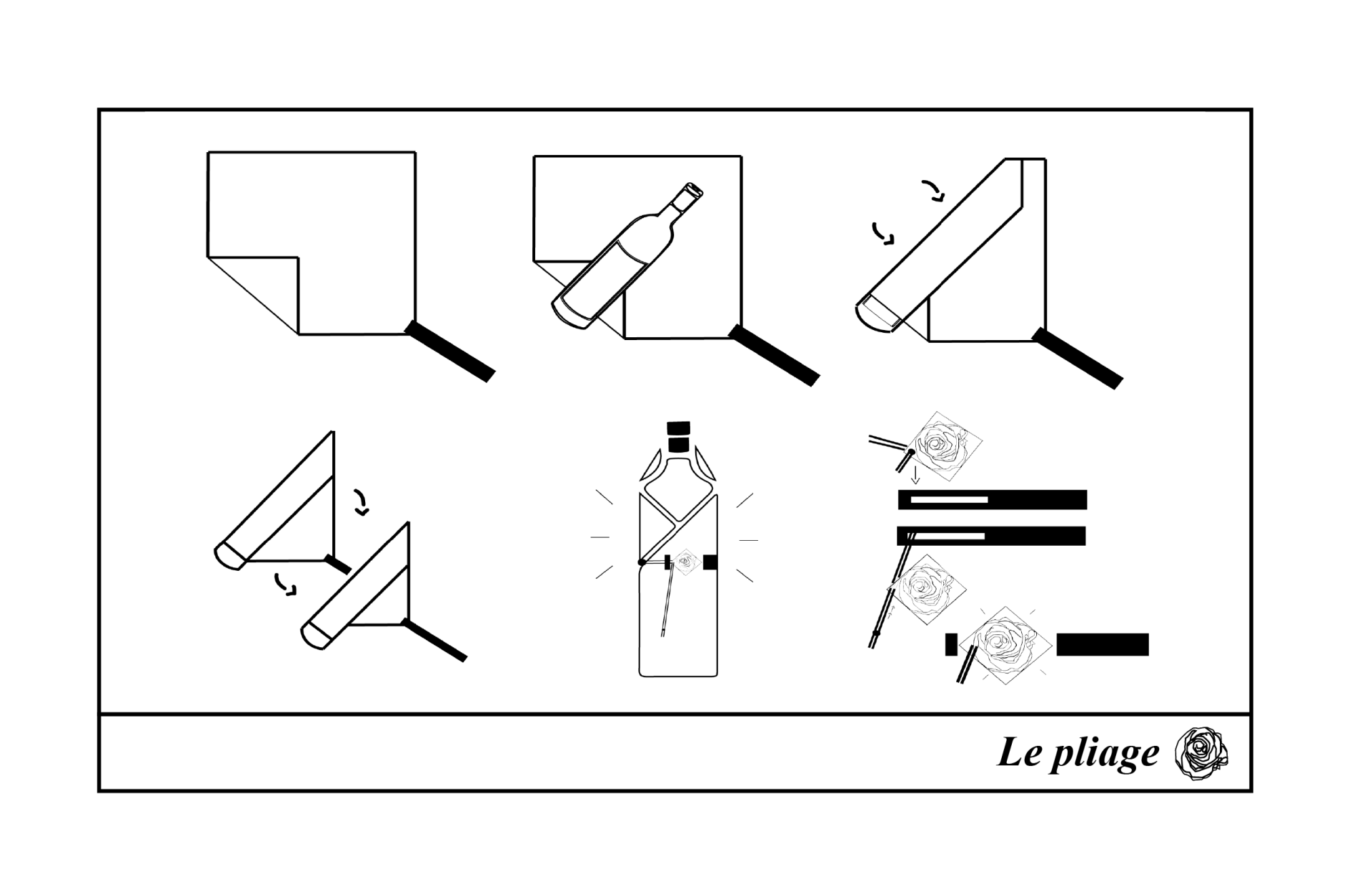 Le pliage