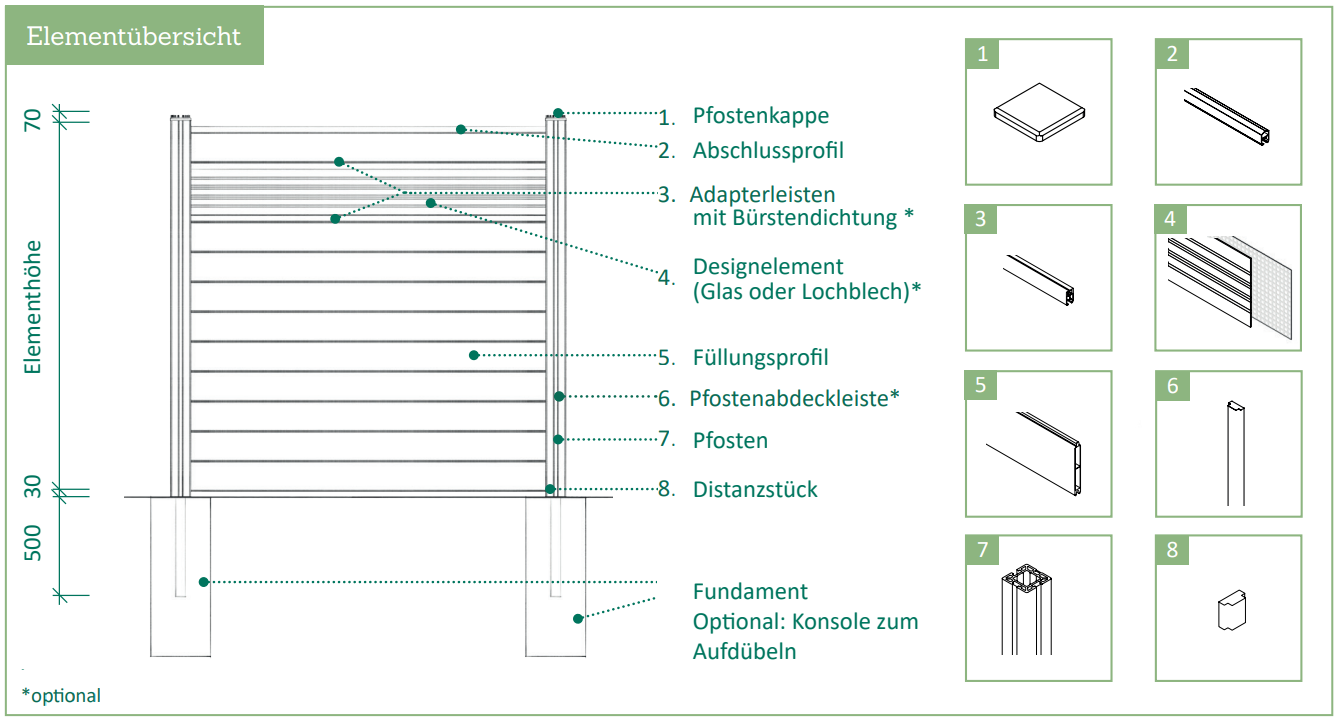 Elementübersicht

70

Elementhöhe

30

500

1. Pfostenkappe
2. Abschlussprofil
3. Adapterleisten mit Bürstendichtung *
4. Designelement (Glas oder Lochblech)*
5. Füllungsprofil
6. Pfostenabdeckleiste*
7. Pfosten
8. Distanzstück

Fundament
Optional: Konsole zum Aufdübeln

*optional

1

2

3

4

5

6

7

8