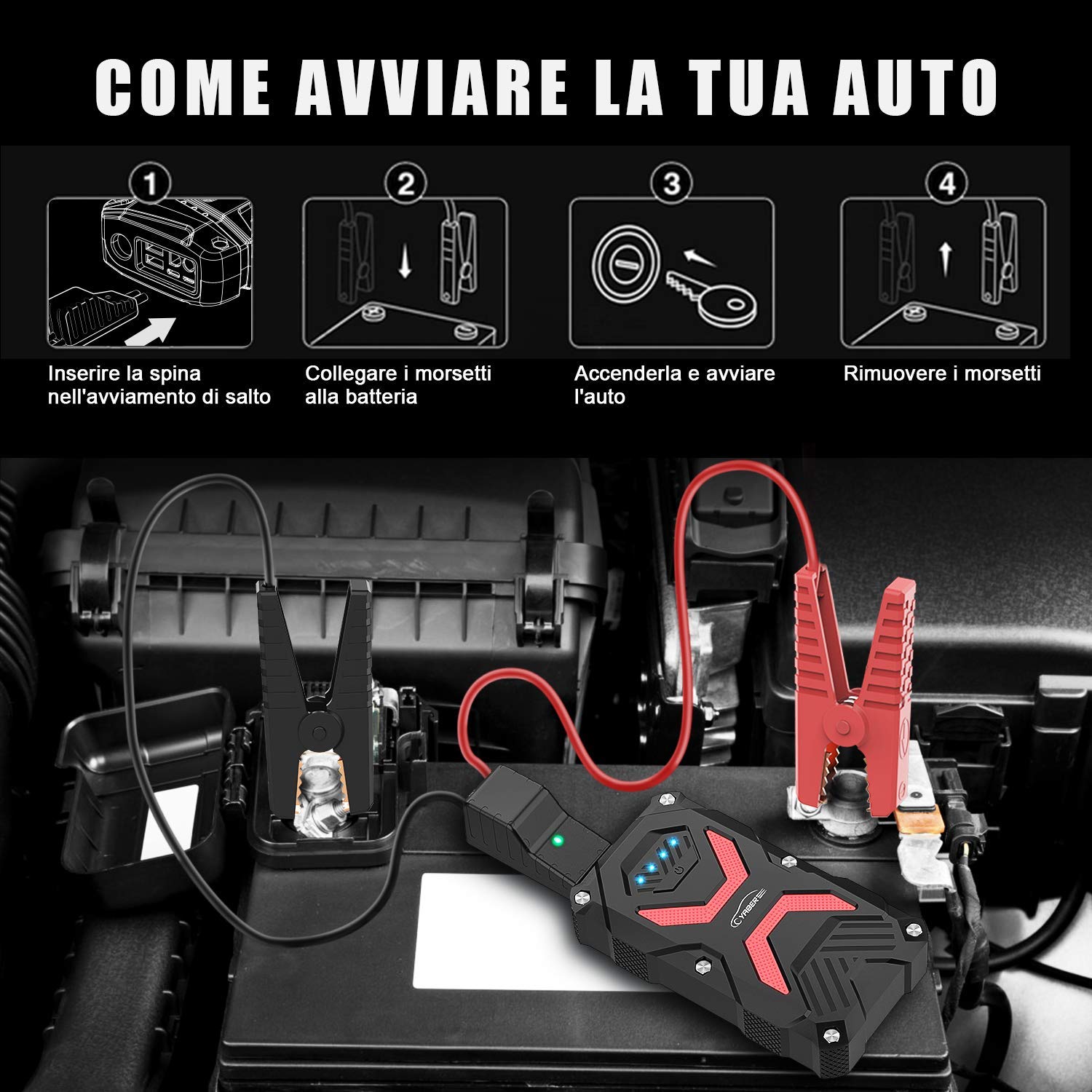 COME AVVIARE LA TUA AUTO

1

Inserire la spina nell'avviamento di salto

2

Collegare i morsetti alla batteria

3

Accenderla e avviare l'auto

4

Rimuovere i morsetti

YABER