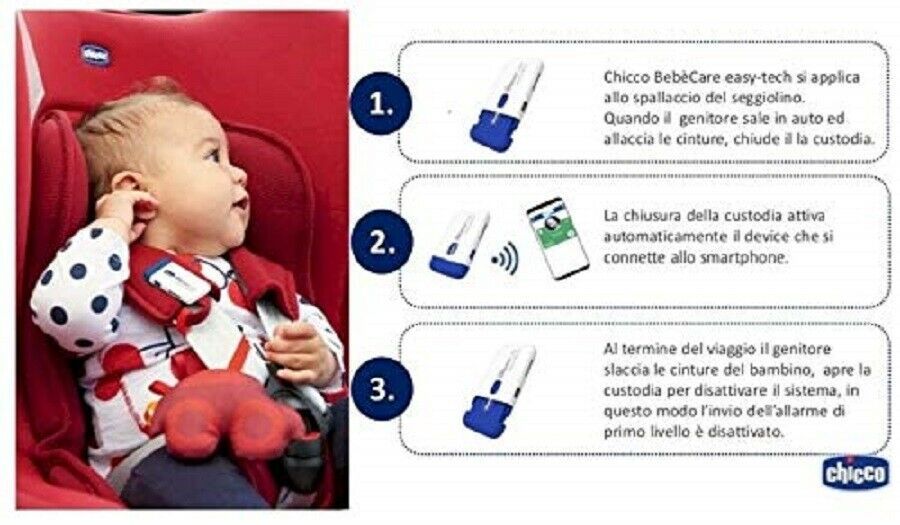 chicco

1.

Chicco BebèCare easy-tech si applica allo spallaccio del seggiolino. Quando il genitore sale in auto ed allaccia le cinture, chiude il la custodia.

2.

La chiusura della custodia attiva automaticamente il device che si connette allo smartphone.

3.

Al termine del viaggio il genitore slaccia le cinture del bambino, apre la custodia per disattivare il sistema, in questo modo l'invio dell'allarme di primo livello è disattivato.

chicco