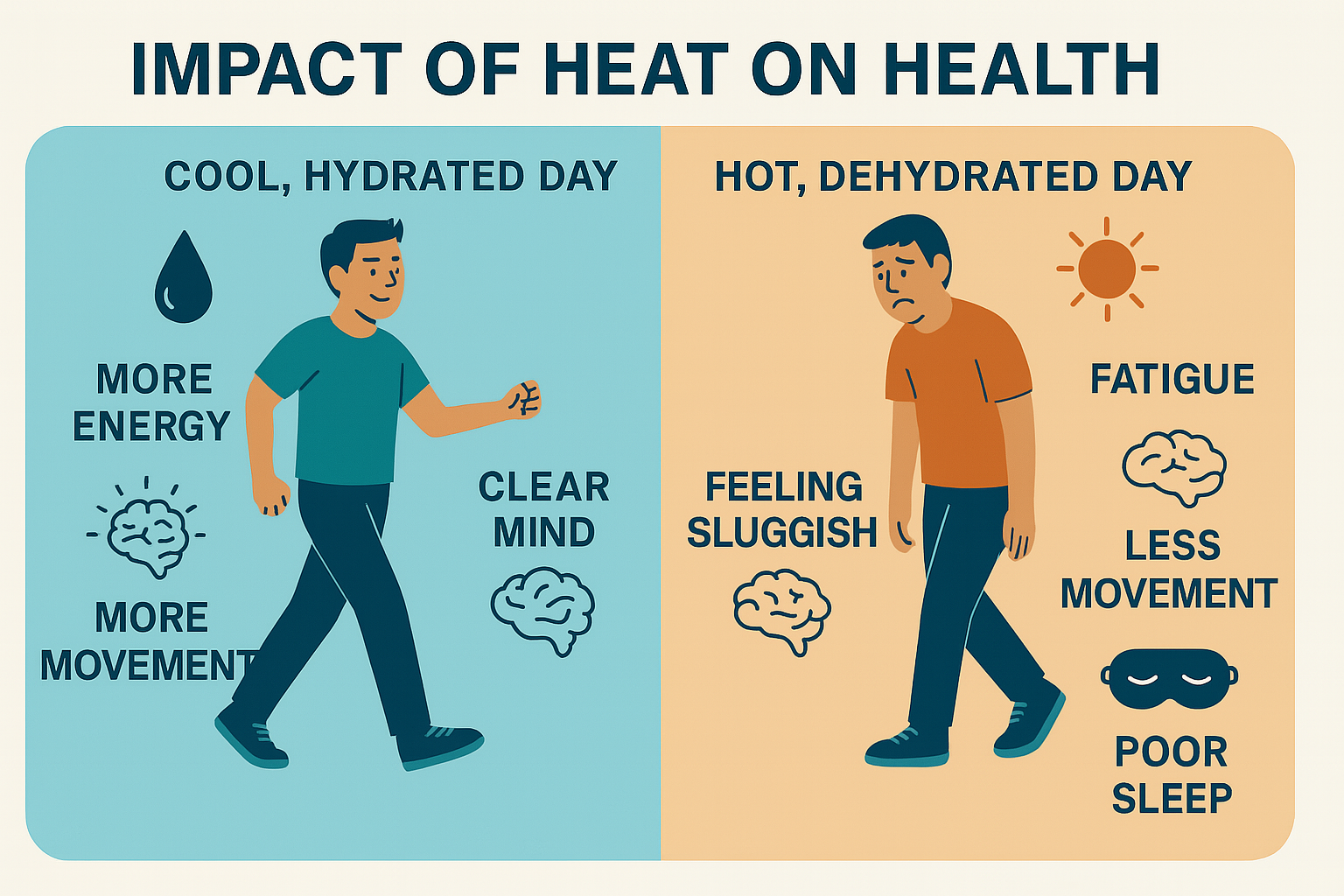 IMPACT OF HEAT ON HEALTH

COOL, HYDRATED DAY

MORE ENERGY

MORE MOVEMENT

CLEAR MIND

HOT, DEHYDRATED DAY

FATIGUE

FEELING SLUGGISH

LESS MOVEMENT

POOR SLEEP