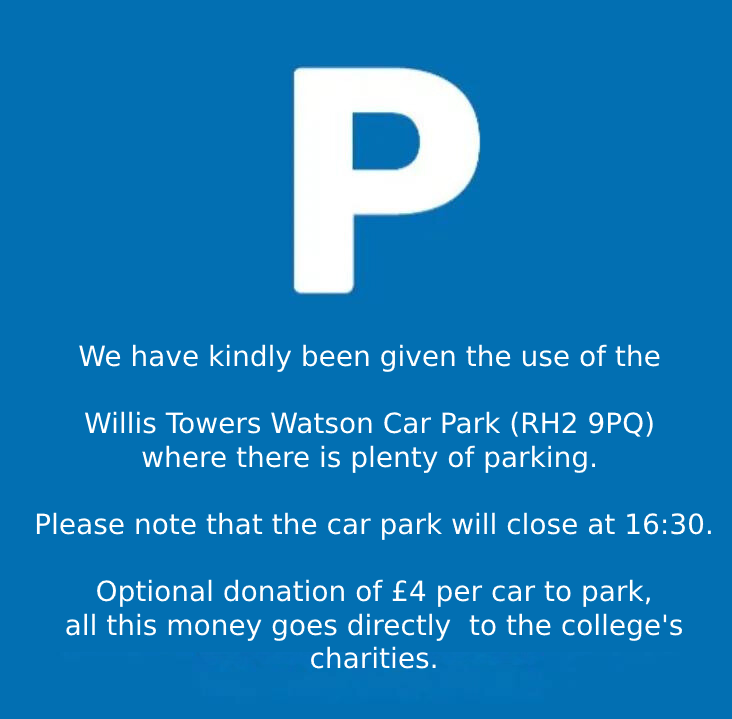 P

We have kindly been given the use of the

Willis Towers Watson Car Park (RH2 9PQ) where there is plenty of parking.

Please note that the car park will close at 16:30.

Optional donation of £4 per car to park, all this money goes directly to the college's charities.