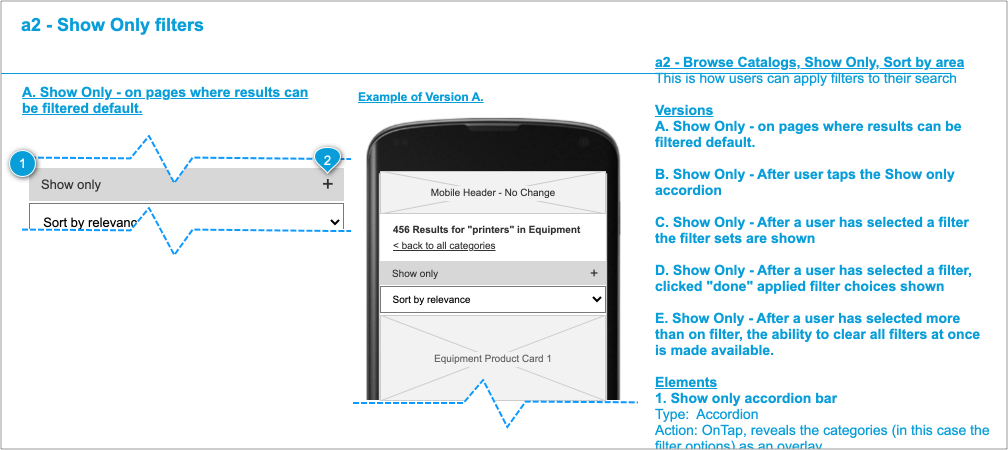 a2 - Show Only filters

A. Show Only - on pages where results can be filtered default.

1

2

Show only +

Sort by relevanc

Example of Version A.

Mobile Header - No Change

456 Results for "printers" in Equipment
< back to all categories

Show only +

Sort by relevance

Equipment Product Card 1

a2 - Browse Catalogs, Show Only, Sort by area
This is how users can apply filters to their search

Versions
A. Show Only - on pages where results can be filtered default.

B. Show Only - After user taps the Show only accordion

C. Show Only - After a user has selected a filter the filter sets are shown

D. Show Only - After a user has selected a filter, clicked "done" applied filter choices shown

E. Show Only - After a user has selected more than on filter, the ability to clear all filters at once is made available.

Elements
1. Show only accordion bar
Type: Accordion
Action: OnTap, reveals the categories (in this case the filter options) as an overlay