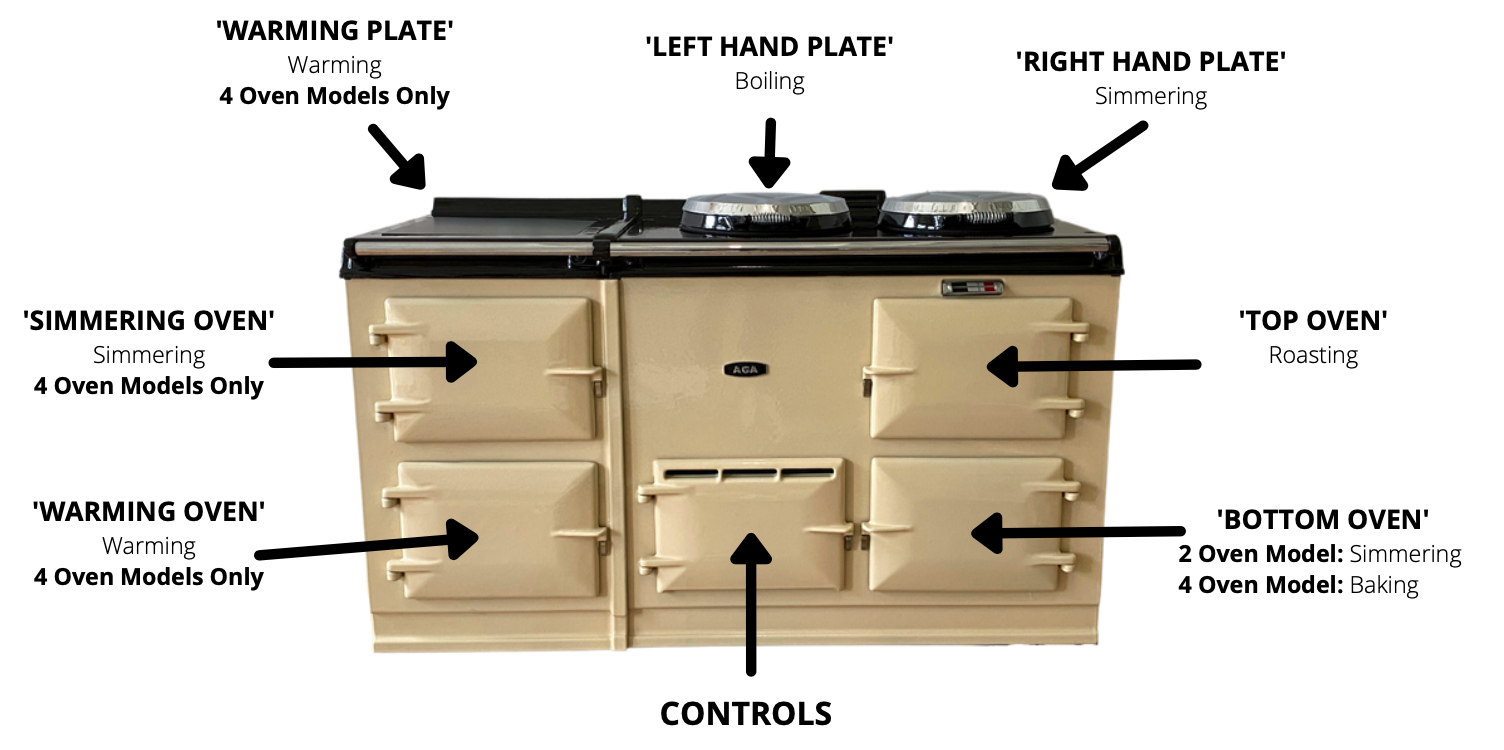 'WARMING PLATE'
Warming
4 Oven Models Only

'LEFT HAND PLATE'
Boiling

'RIGHT HAND PLATE'
Simmering

'SIMMERING OVEN'
Simmering
4 Oven Models Only

AGA

'TOP OVEN'
Roasting

'WARMING OVEN'
Warming
4 Oven Models Only

'BOTTOM OVEN'
2 Oven Model: Simmering
4 Oven Model: Baking

CONTROLS