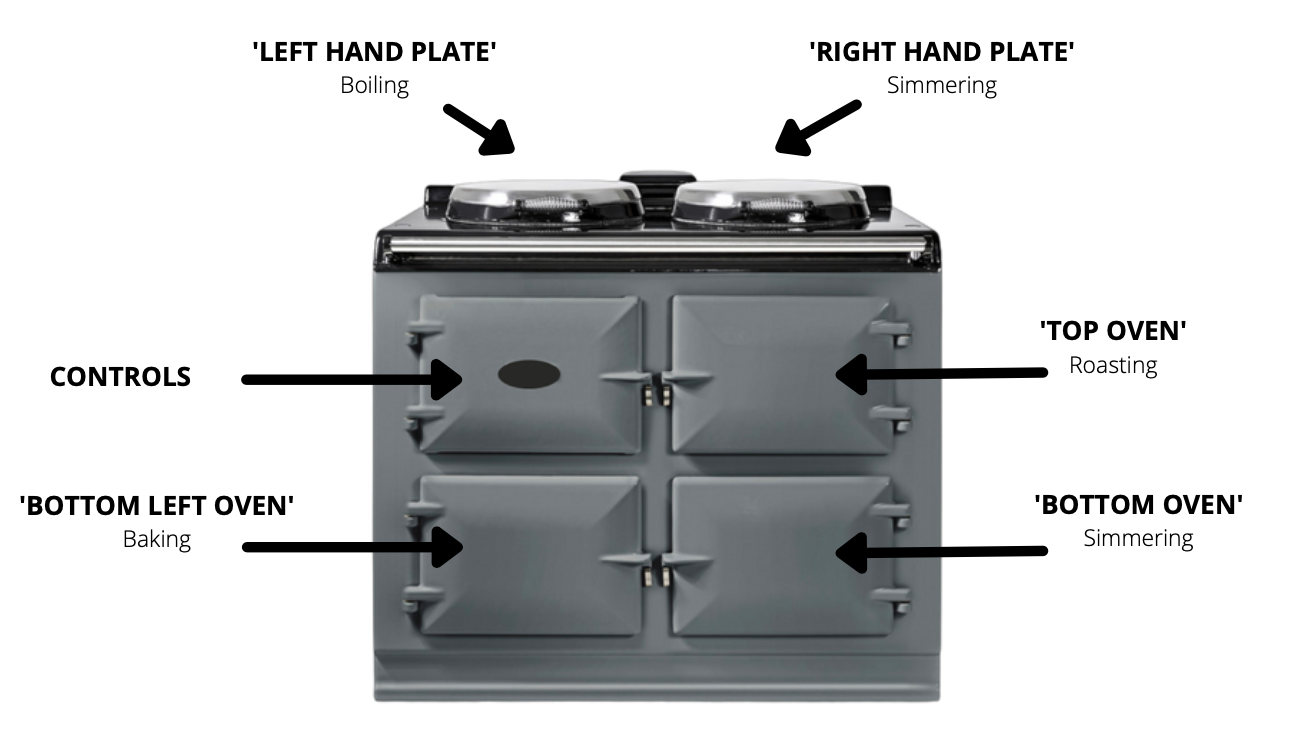 'LEFT HAND PLATE'
Boiling

'RIGHT HAND PLATE'
Simmering

CONTROLS

'TOP OVEN'
Roasting

'BOTTOM LEFT OVEN'
Baking

'BOTTOM OVEN'
Simmering