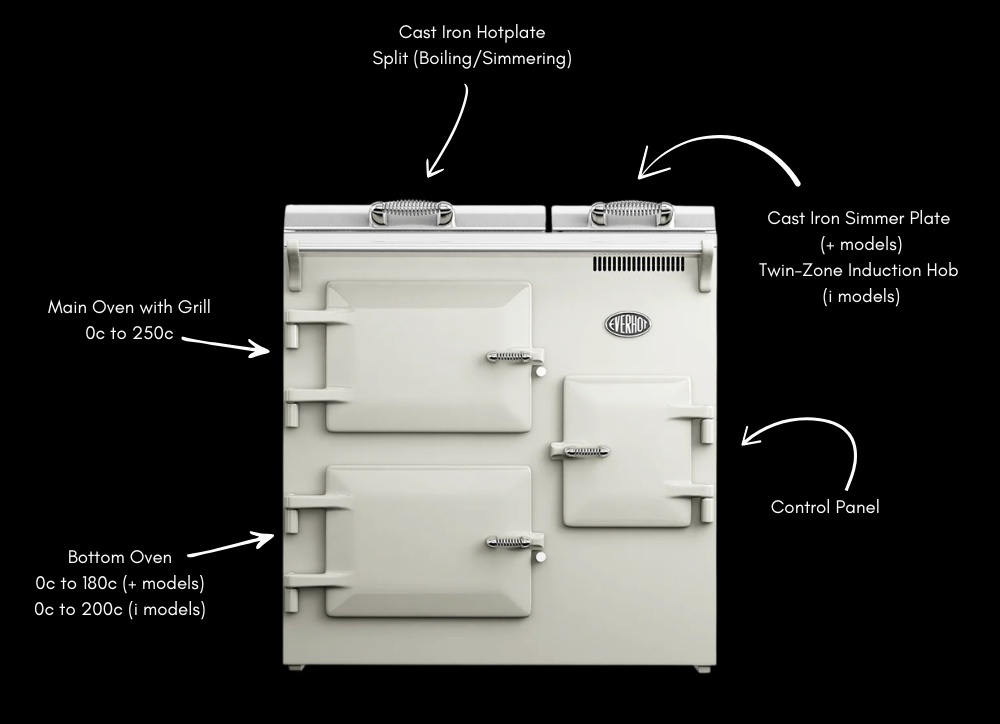 Cast Iron Hotplate
Split (Boiling/Simmering)

Cast Iron Simmer Plate
(+ models)
Twin-Zone Induction Hob
(i models)

Main Oven with Grill
0c to 250c

EVERHOT

Control Panel

Bottom Oven
0c to 180c (+ models)
0c to 200c (i models)