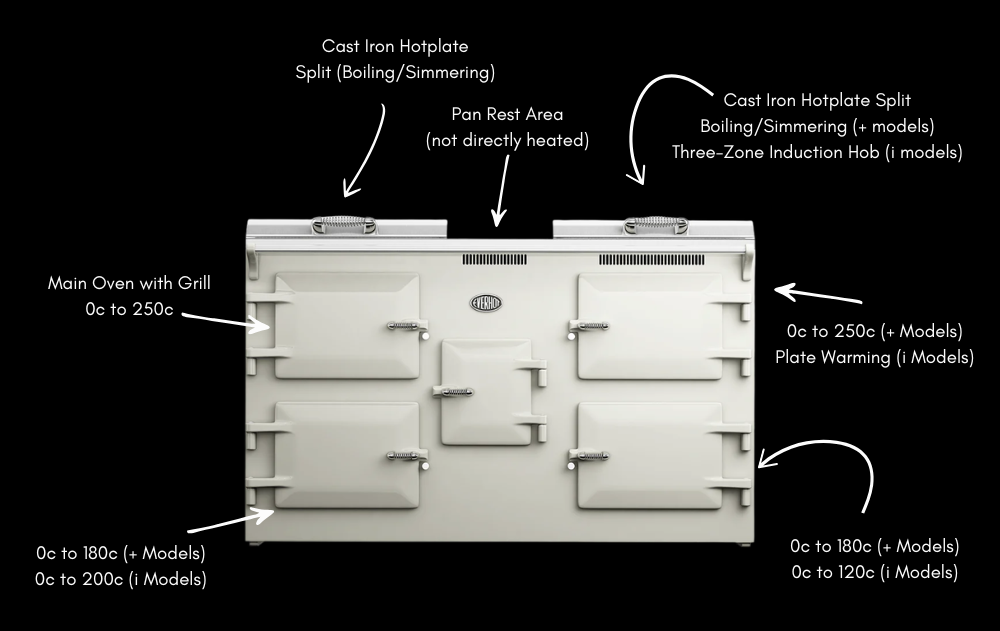 Cast Iron Hotplate
Split (Boiling/Simmering)

Pan Rest Area
(not directly heated)

Cast Iron Hotplate Split
Boiling/Simmering (+ models)
Three-Zone Induction Hob (i models)

Main Oven with Grill
0c to 250c

EVERHOT

0c to 250c (+ Models)
Plate Warming (i Models)

0c to 180c (+ Models)
0c to 200c (i Models)

0c to 180c (+ Models)
0c to 120c (i Models)