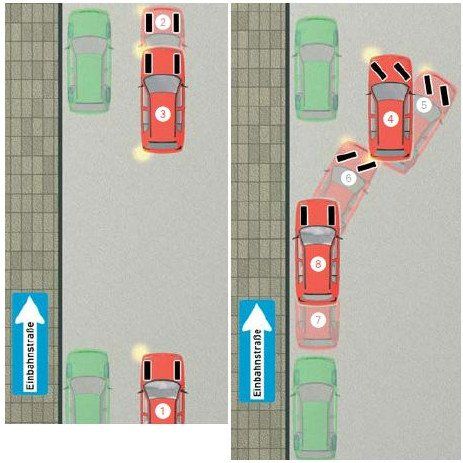 2
3
Einbahnstraße
1

4
5
6
8
7
Einbahnstraße