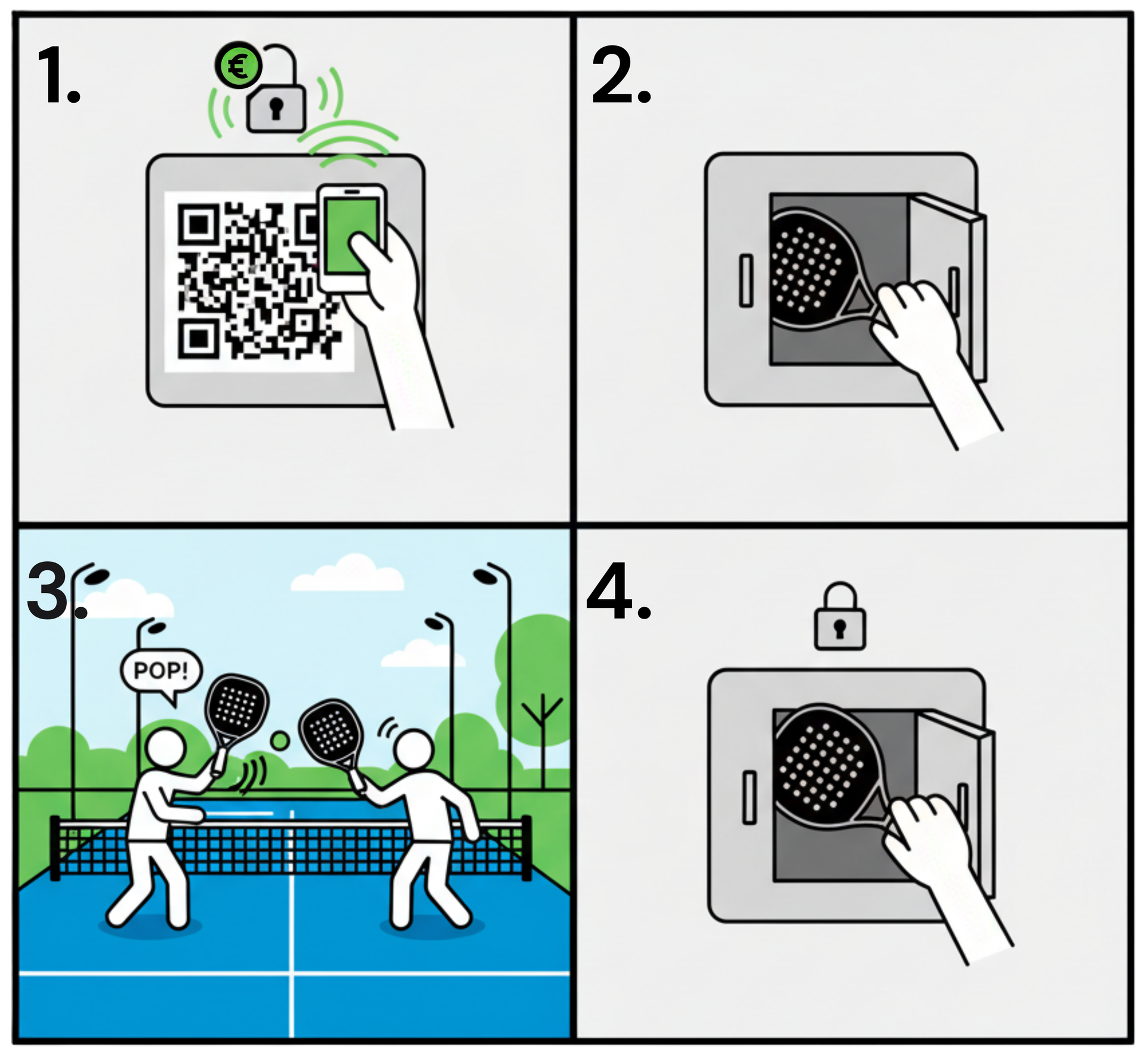 1.

€

2.

3.

POP!

4.