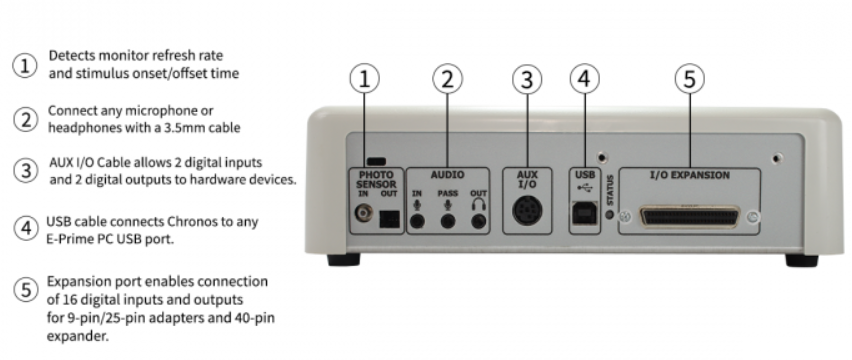 ① Detects monitor refresh rate and stimulus onset/offset time

② Connect any microphone or headphones with a 3.5mm cable

③ AUX I/O Cable allows 2 digital inputs and 2 digital outputs to hardware devices.

④ USB cable connects Chronos to any E-Prime PC USB port.

⑤ Expansion port enables connection of 16 digital inputs and outputs for 9-pin/25-pin adapters and 40-pin expander.

① ② ③ ④ ⑤

PHOTO SENSOR
IN OUT

AUDIO
IN PASS OUT

AUX I/O

USB

STATUS

I/O EXPANSION