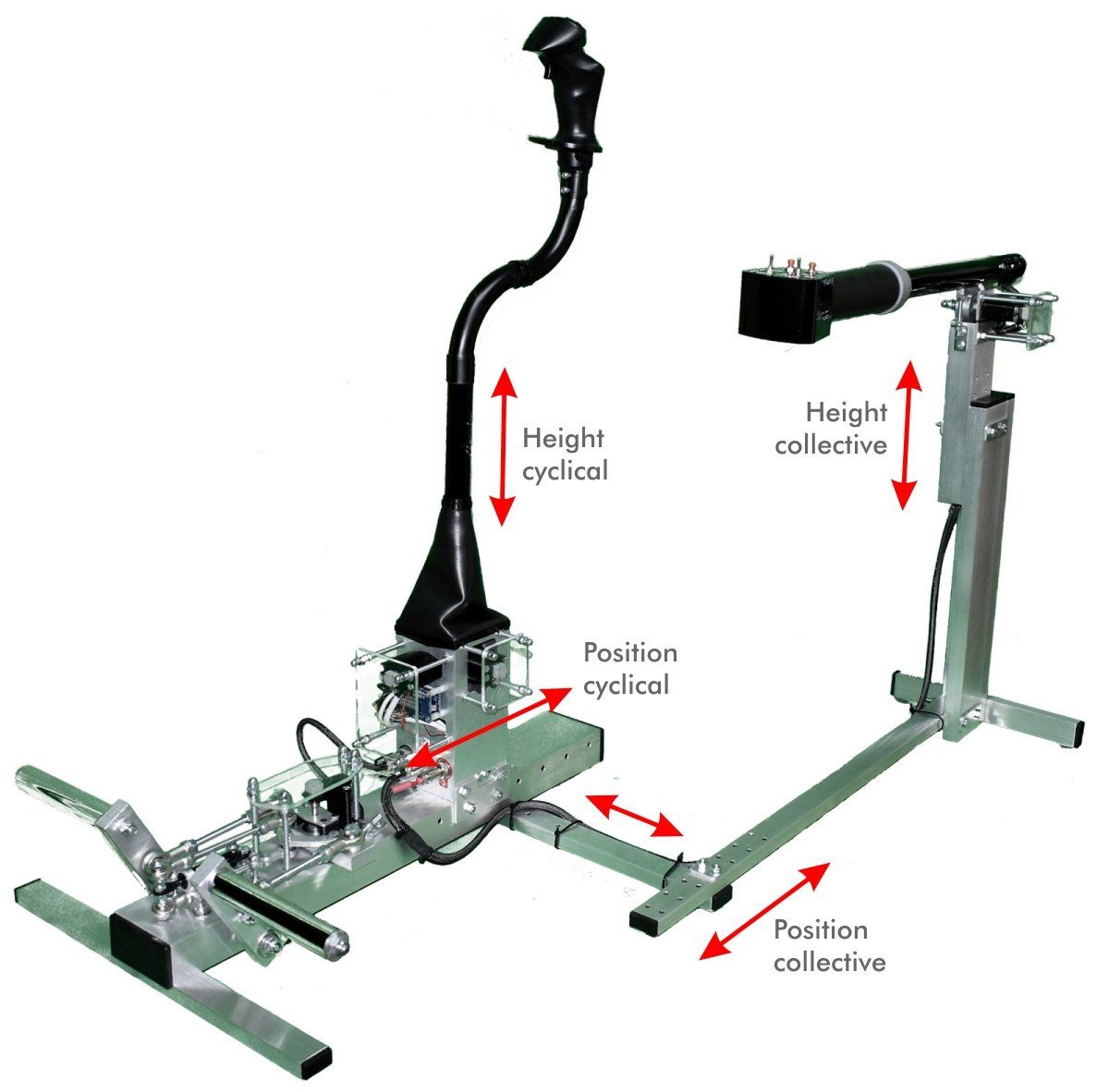 Height cyclical

Height collective

Position cyclical

Position collective