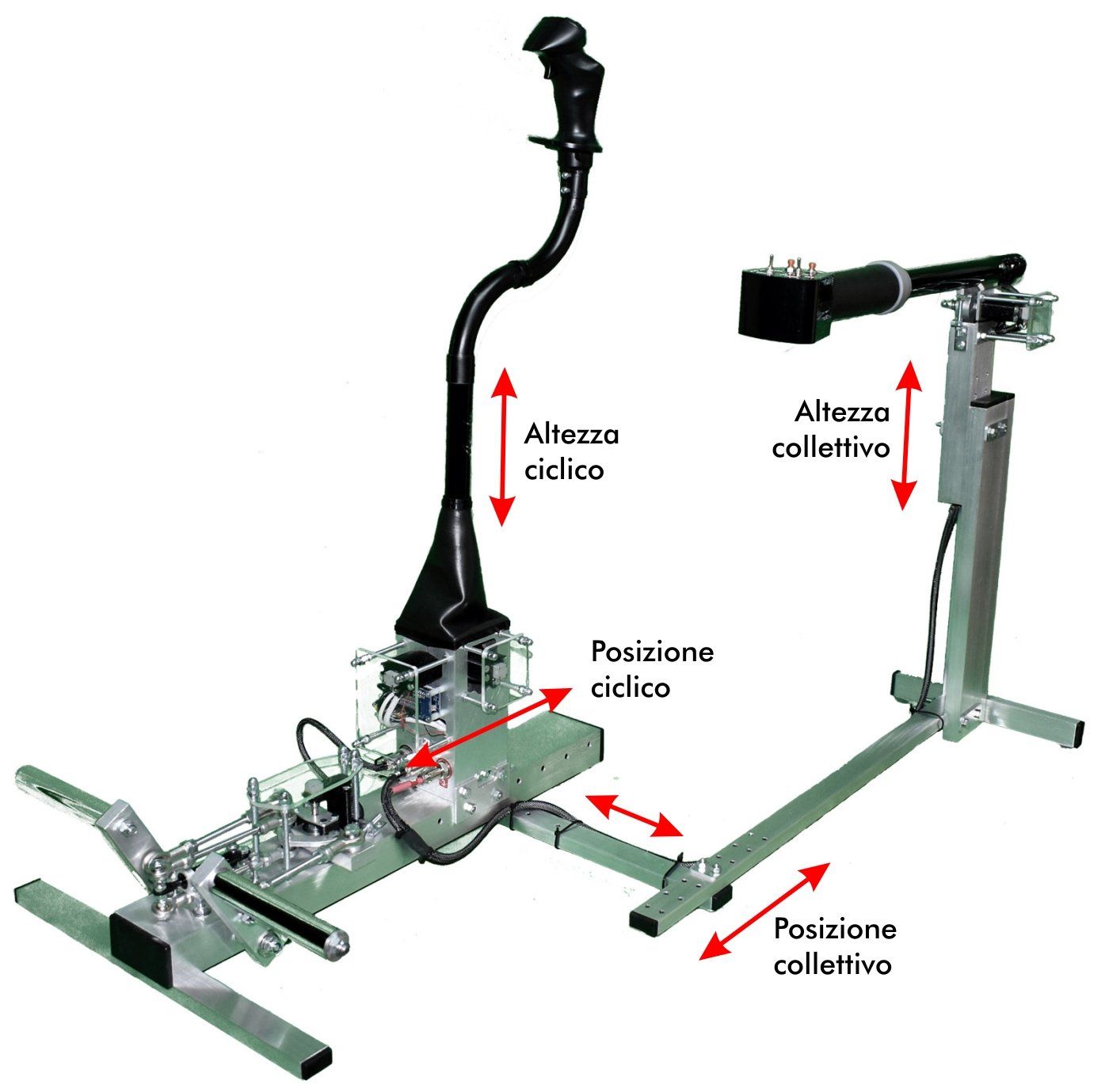 Altezza ciclico

Altezza collettivo

Posizione ciclico

Posizione collettivo