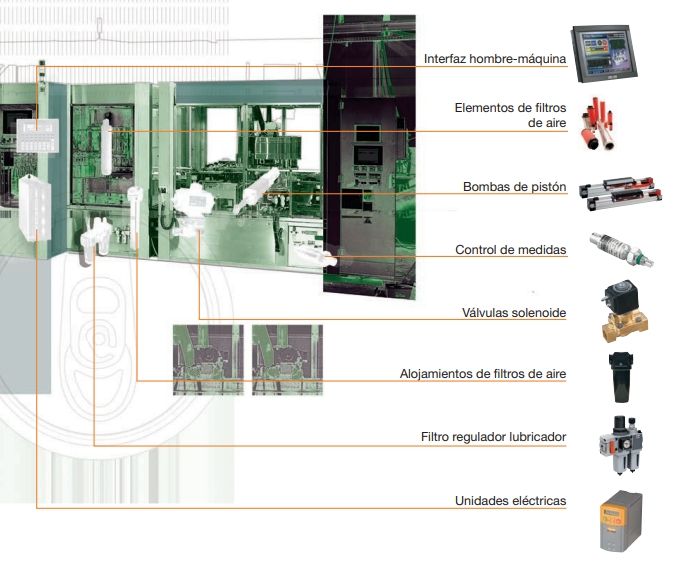 Interfaz hombre-máquina

Elementos de filtros de aire

Bombas de pistón

Control de medidas

Válvulas solenoide

Alojamientos de filtros de aire

Filtro regulador lubricador

Unidades eléctricas