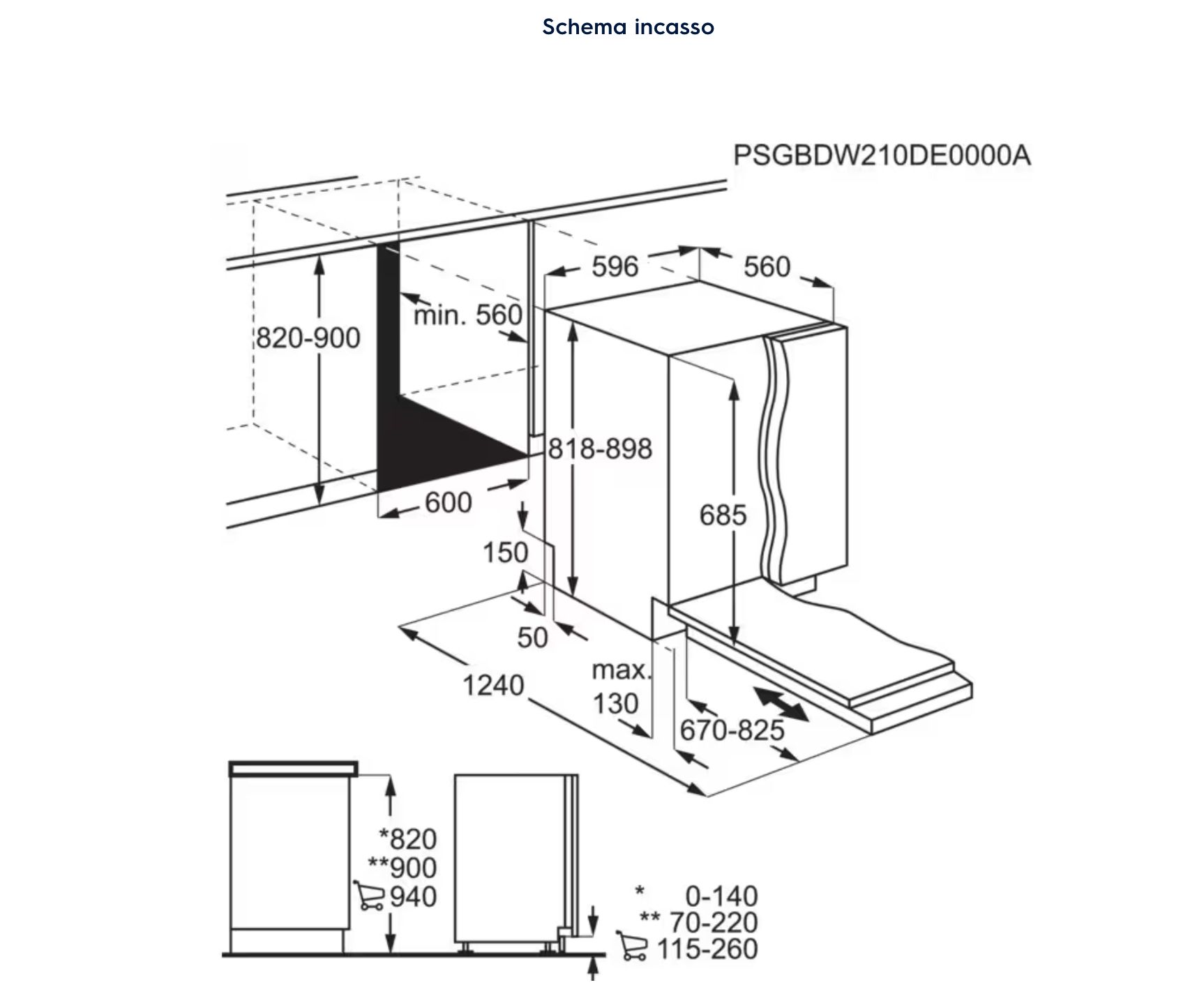 Schema incasso

PSGBDW210DE0000A

596
560
min. 560
820-900
818-898
600
685
150
50
1240
max. 130
670-825

*820
**900
940

* 0-140
** 70-220
115-260