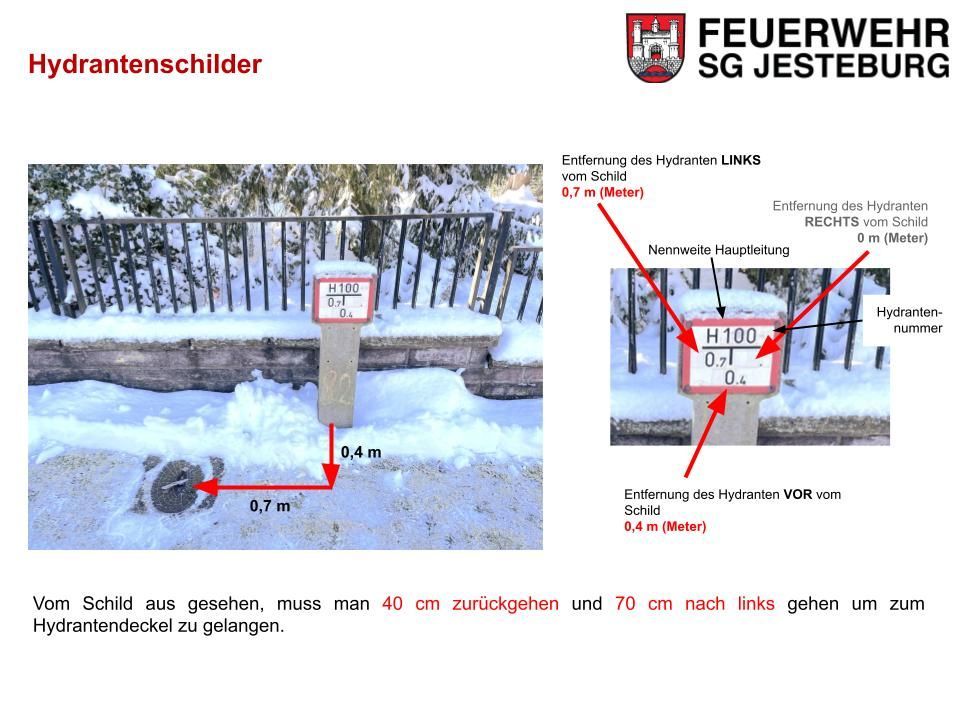 Hydrantenschilder

FEUERWEHR
SG JESTEBURG

H100
0,7
0,4

0,4 m

0,7 m

Entfernung des Hydranten LINKS vom Schild
0,7 m (Meter)

Entfernung des Hydranten RECHTS vom Schild
0 m (Meter)

Nennweite Hauptleitung

Hydrantennummer

H100
0,7
0,4

Entfernung des Hydranten VOR vom Schild
0,4 m (Meter)

Vom Schild aus gesehen, muss man 40 cm zurückgehen und 70 cm nach links gehen um zum Hydrantendeckel zu gelangen.