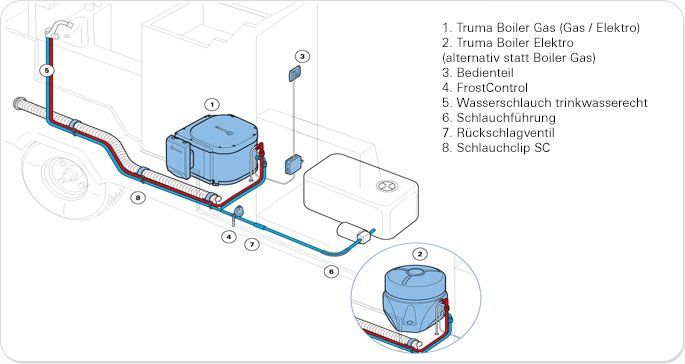 1. Truma Boiler Gas (Gas / Elektro)
2. Truma Boiler Elektro
(alternativ statt Boiler Gas)
3. Bedienteil
4. FrostControl
5. Wasserschlauch trinkwasserecht
6. Schlauchführung
7. Rückschlagventil
8. Schlauchclip SC

5

3

1

8

4

7

6

2