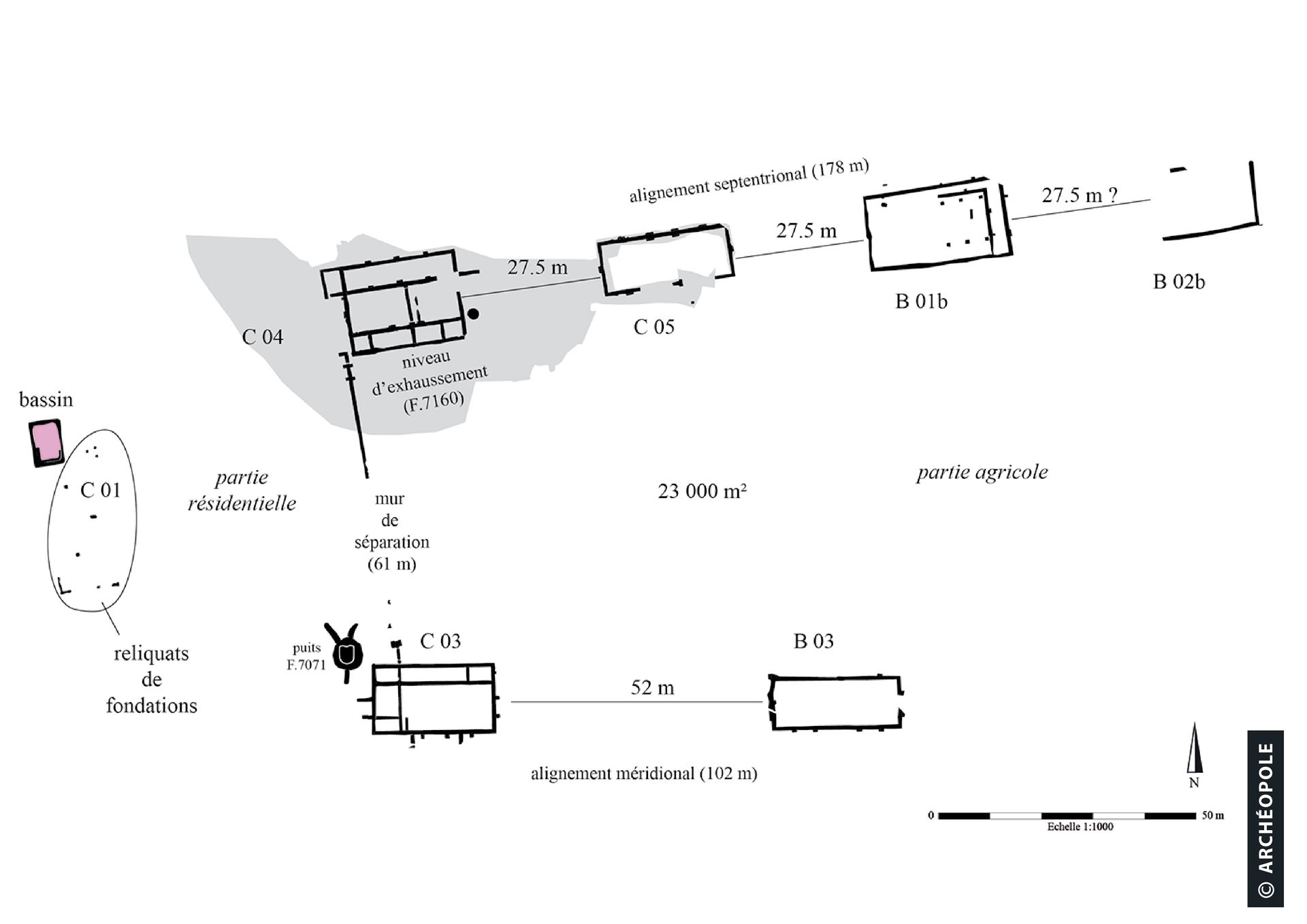 alignement septentrional (178 m)

27.5 m ?

27.5 m

27.5 m

B 02b

B 01b

C 05

C 04

niveau d'exhaussement (F.7160)

bassin

C 01

partie résidentielle

mur de séparation (61 m)

23 000 m²

partie agricole

reliquats de fondations

puits F.7071

C 03

B 03

52 m

alignement méridional (102 m)

N

0

50 m

Echelle 1:1000

© ARCHÉOPOLE