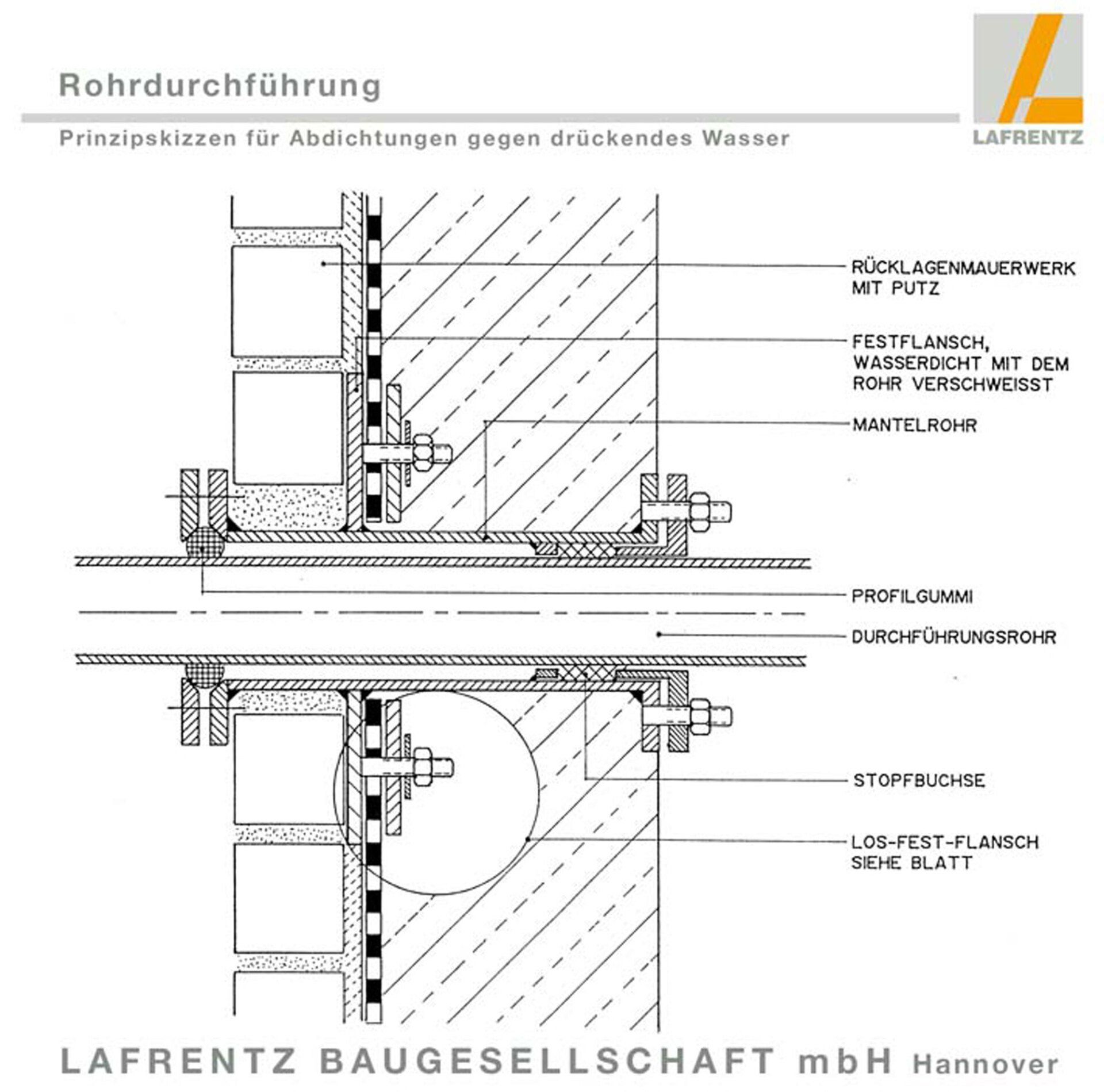 Rohrdurchführung

Prinzipskizzen für Abdichtungen gegen drückendes Wasser

LAFRENTZ

RÜCKLAGENMAUERWERK MIT PUTZ

FESTFLANSCH, WASSERDICHT MIT DEM ROHR VERSCHWEISST

MANTELROHR

PROFILGUMMI

DURCHFÜHRUNGSROHR

STOPFBUCHSE

LOS-FEST-FLANSCH SIEHE BLATT

LAFRENTZ BAUGESELLSCHAFT mbH Hannover