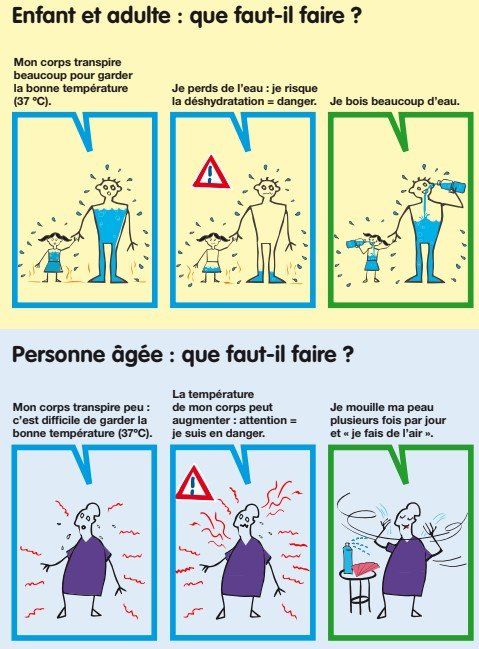 Enfant et adulte : que faut-il faire ?

Mon corps transpire beaucoup pour garder la bonne température (37 °C).

Je perds de l'eau : je risque la déshydratation = danger.

Je bois beaucoup d'eau.

Personne âgée : que faut-il faire ?

Mon corps transpire peu : c'est difficile de garder la bonne température (37°C).

La température de mon corps peut augmenter : attention = je suis en danger.

Je mouille ma peau plusieurs fois par jour et « je fais de l'air ».