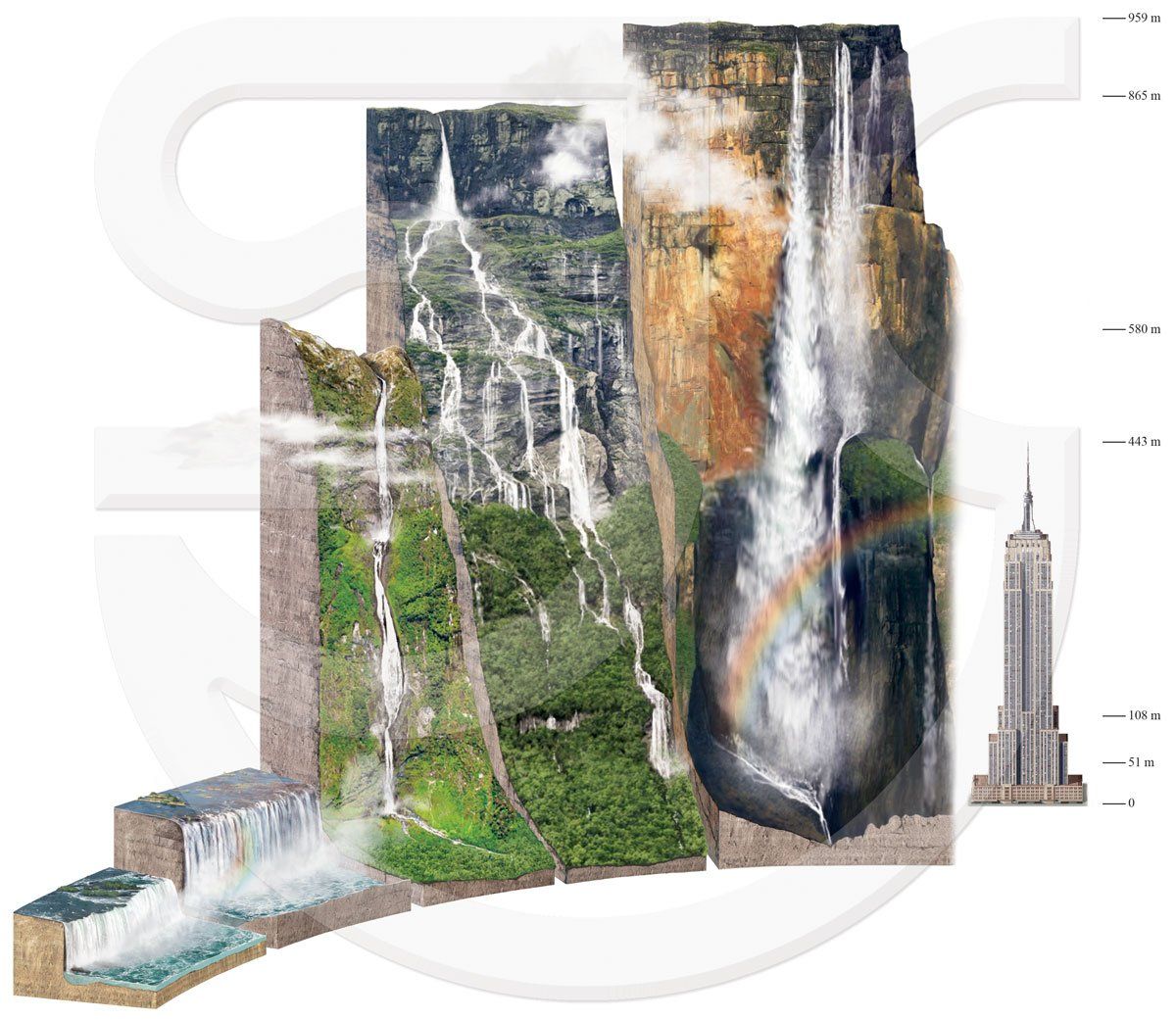 959 m
865 m
580 m
443 m
108 m
51 m
0