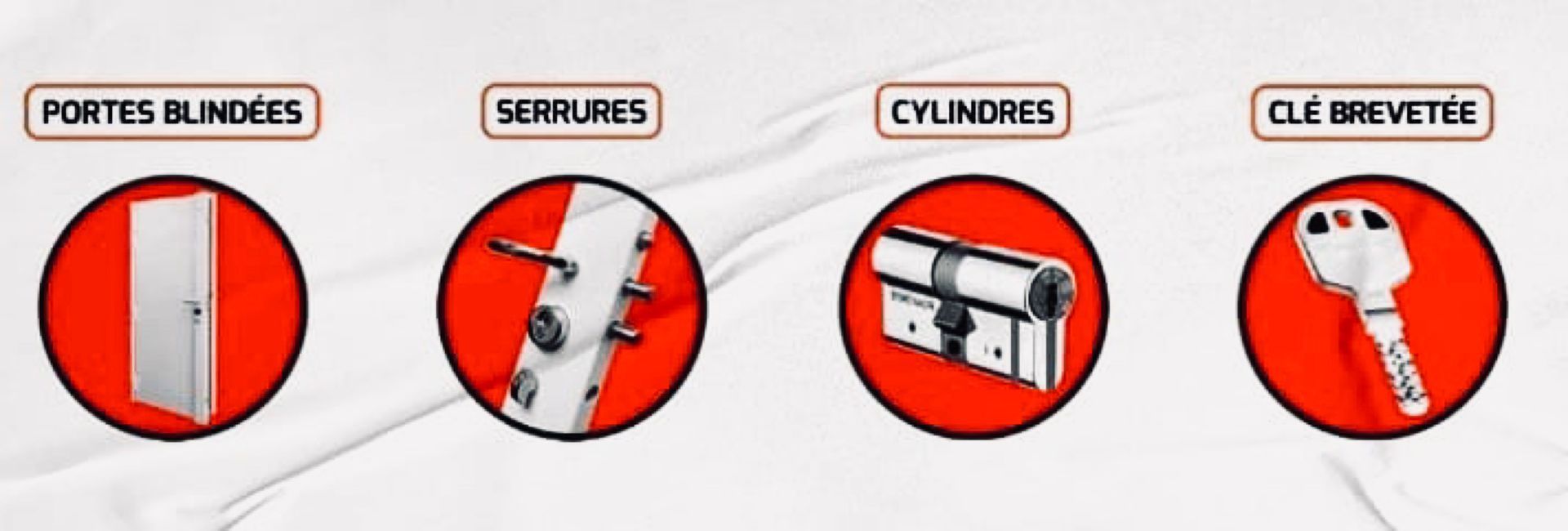 PORTES BLINDÉES

SERRURES

CYLINDRES

CLÉ BREVETÉE